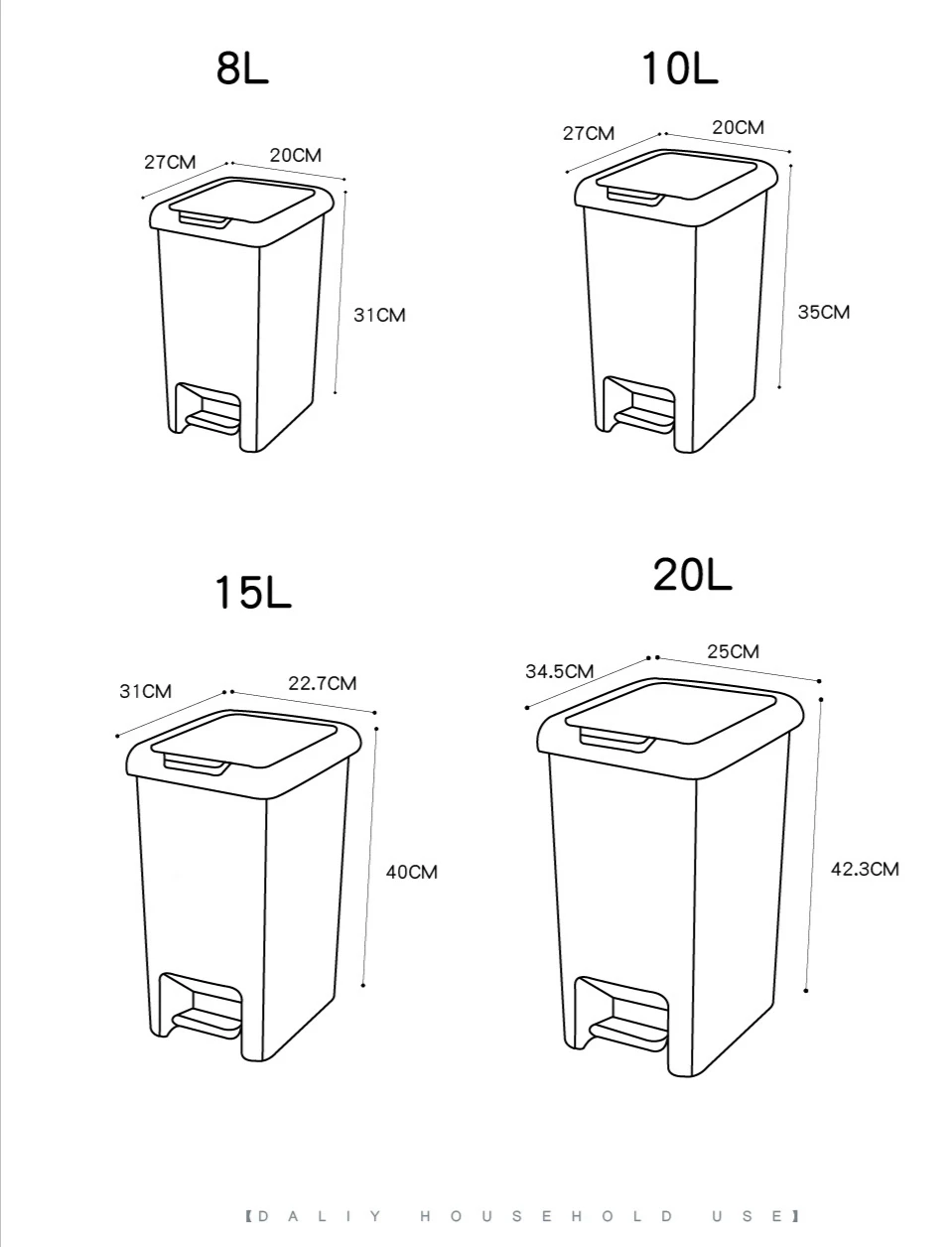 8L

27CM 20CM

31CM

10L

27CM 20CM

35CM

15L

31CM 22.7CM

40CM

20L

34.5CM 25CM

42.3CM

【DALIY HOUSEHOLD USE】