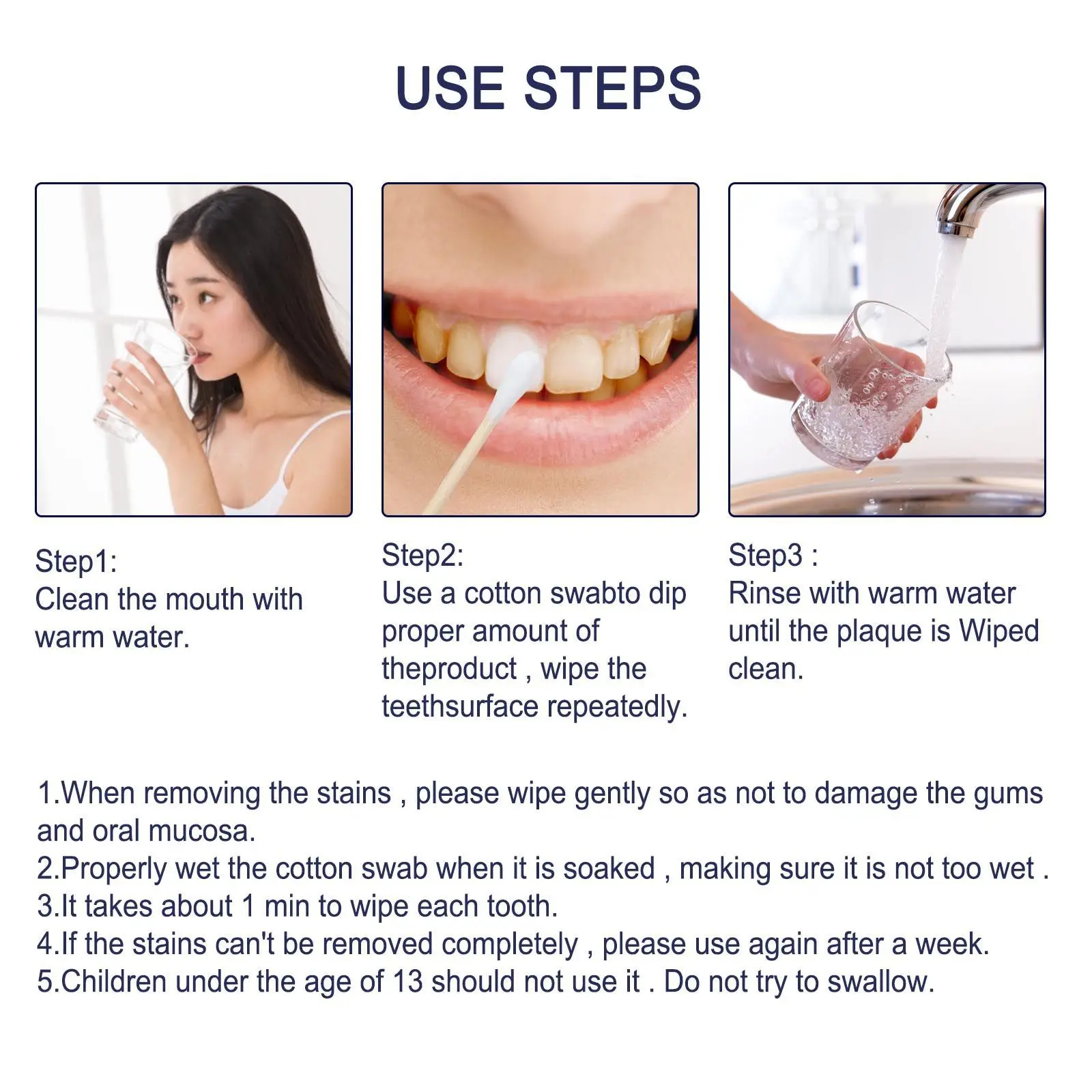 USE STEPS

Step1:
Clean the mouth with warm water.

Step2:
Use a cotton swabto dip proper amount of theproduct , wipe the teethsurface repeatedly.

Step3 :
Rinse with warm water until the plaque is Wiped clean.

1.When removing the stains , please wipe gently so as not to damage the gums and oral mucosa.
2.Properly wet the cotton swab when it is soaked , making sure it is not too wet .
3.It takes about 1 min to wipe each tooth.
4.If the stains can't be removed completely , please use again after a week.
5.Children under the age of 13 should not use it . Do not try to swallow.