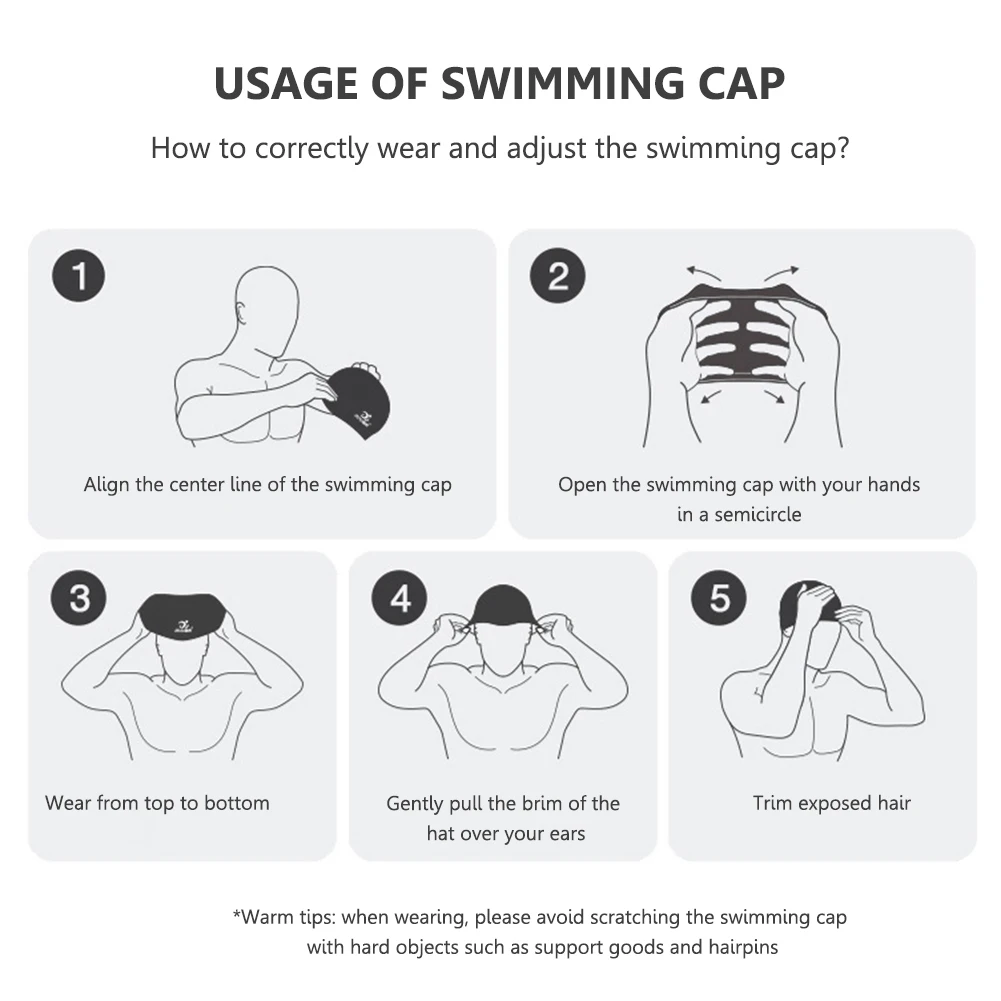 USAGE OF SWIMMING CAP

How to correctly wear and adjust the swimming cap?

1

Align the center line of the swimming cap

2

Open the swimming cap with your hands in a semicircle

3

Wear from top to bottom

4

Gently pull the brim of the hat over your ears

5

Trim exposed hair

*Warm tips: when wearing, please avoid scratching the swimming cap with hard objects such as support goods and hairpins