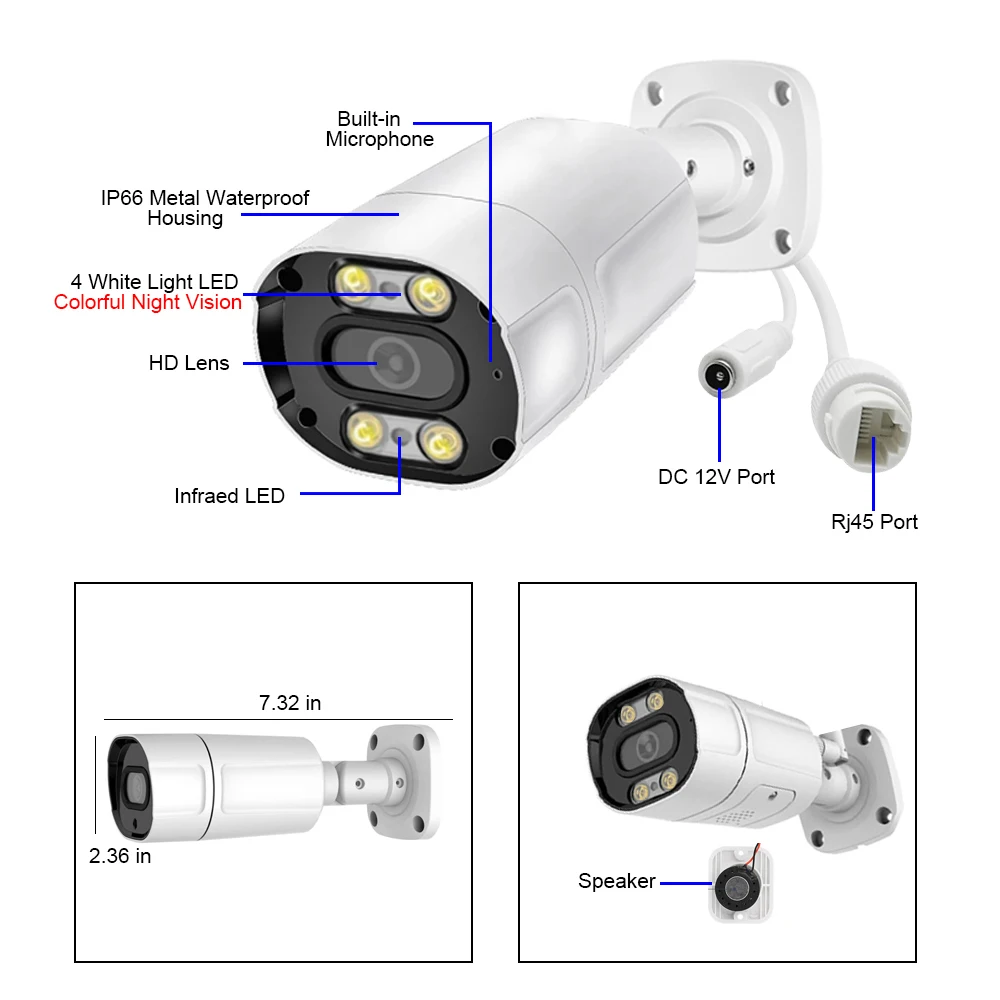 Built-in Microphone

IP66 Metal Waterproof Housing

4 White Light LED
Colorful Night Vision

HD Lens

Infraed LED

DC 12V Port

Rj45 Port

7.32 in

2.36 in

Speaker