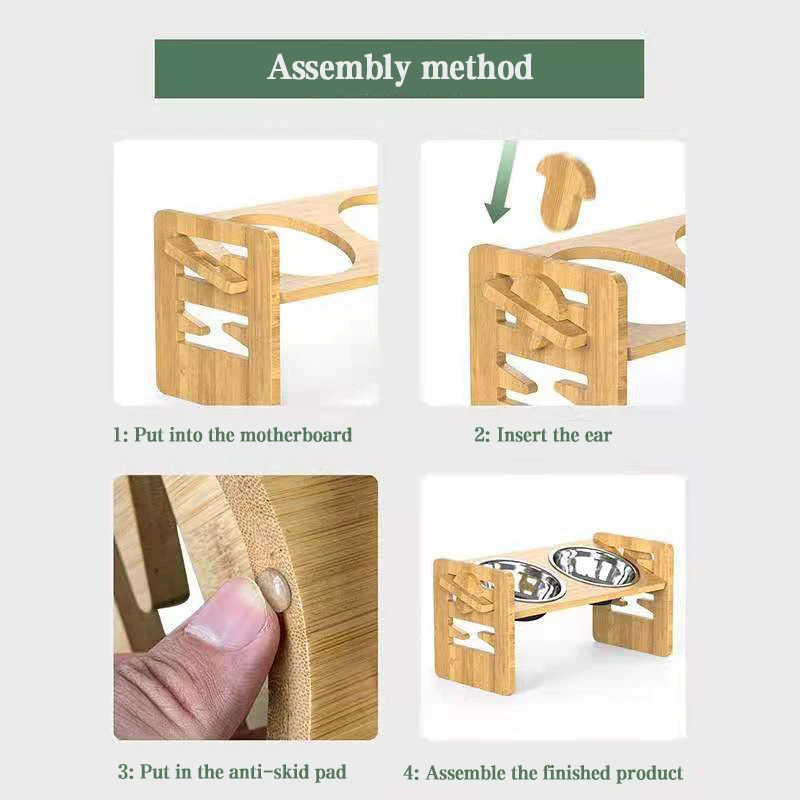 Assembly method

1: Put into the motherboard

2: Insert the ear

3: Put in the anti-skid pad

4: Assemble the finished product