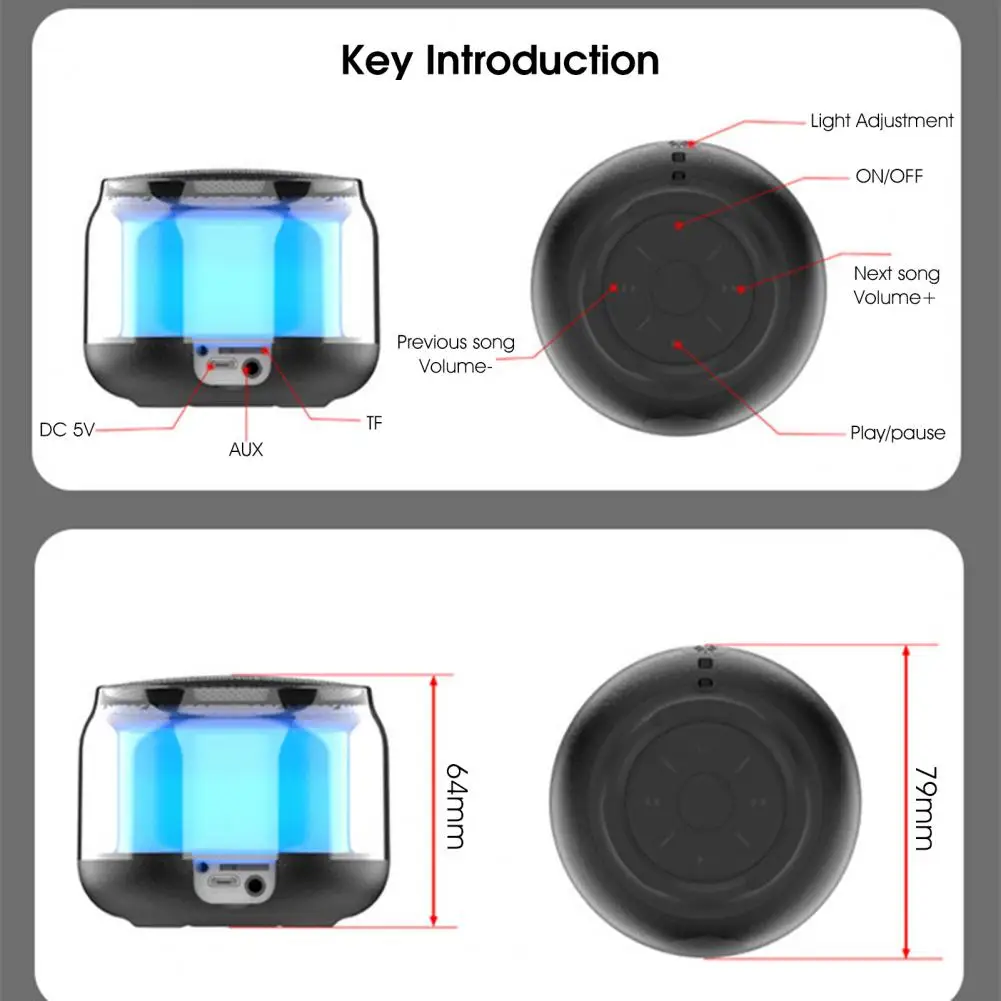 Key Introduction

Light Adjustment

ON/OFF

Next song
Volume+

Previous song
Volume-

Play/pause

DC 5V

AUX

TF

64mm

79mm