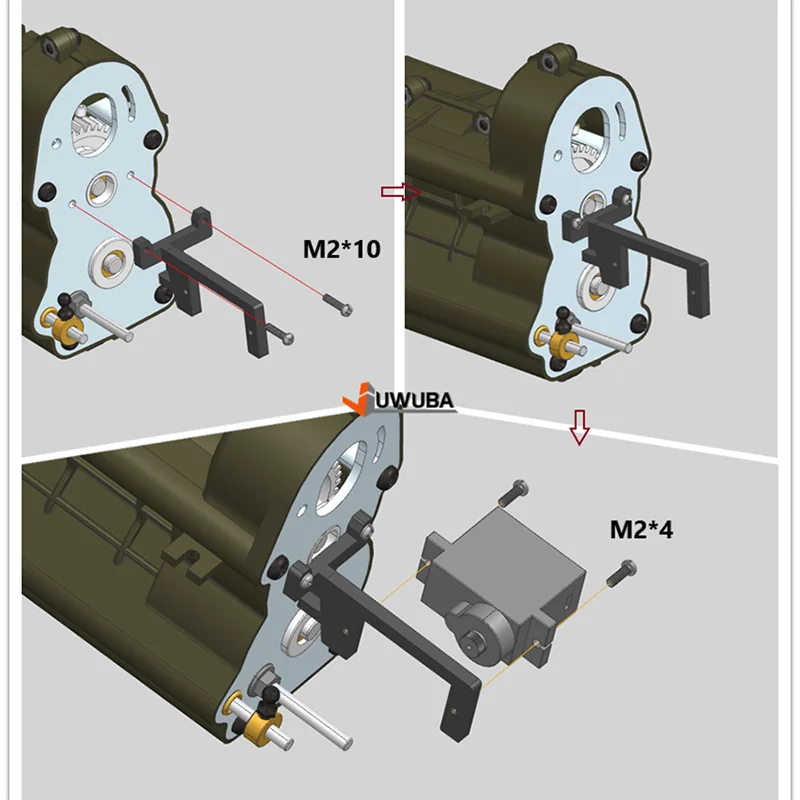 M2*10

UWUBA

M2*4