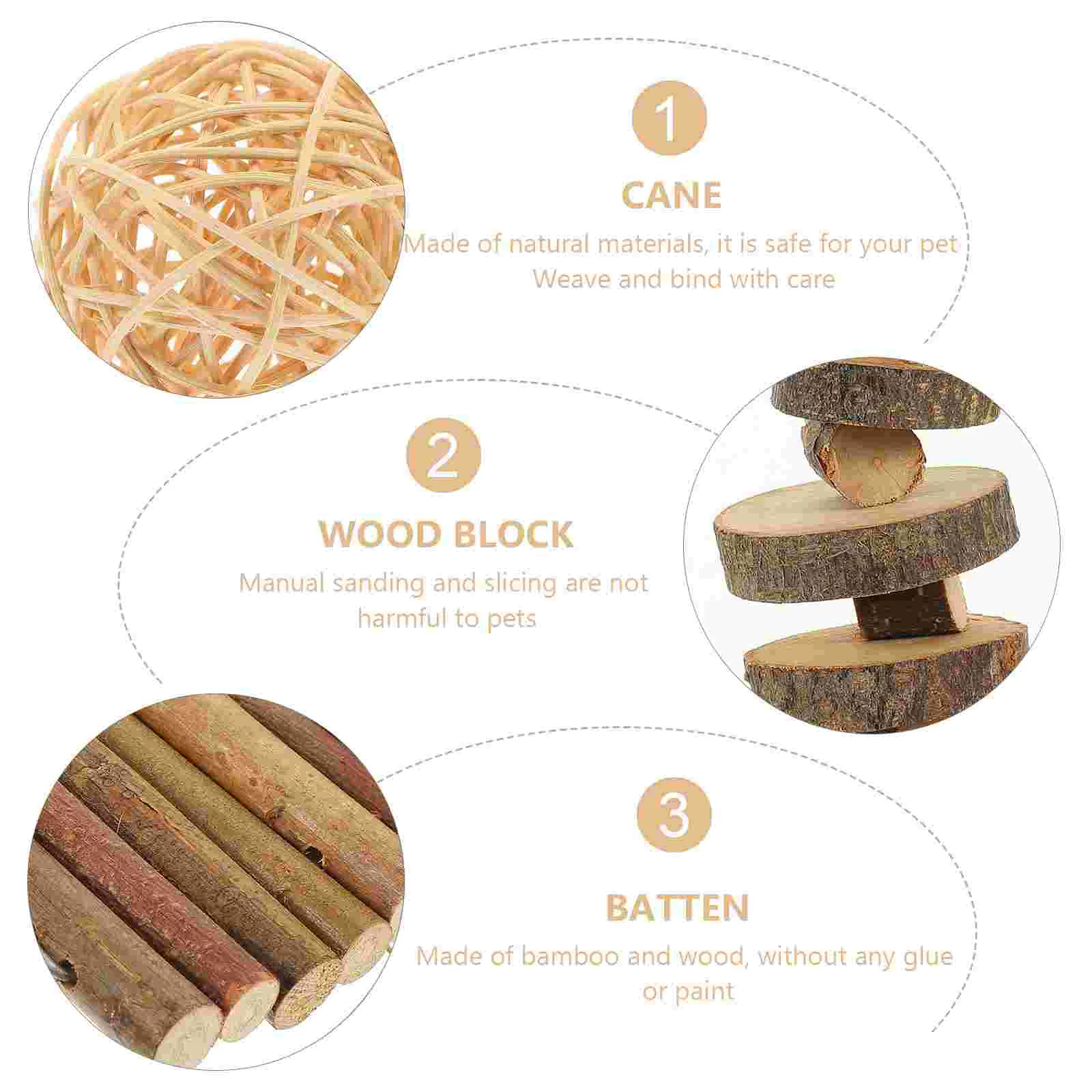 1

CANE

Made of natural materials, it is safe for your pet
Weave and bind with care

2

WOOD BLOCK

Manual sanding and slicing are not harmful to pets

3

BATTEN

Made of bamboo and wood, without any glue or paint