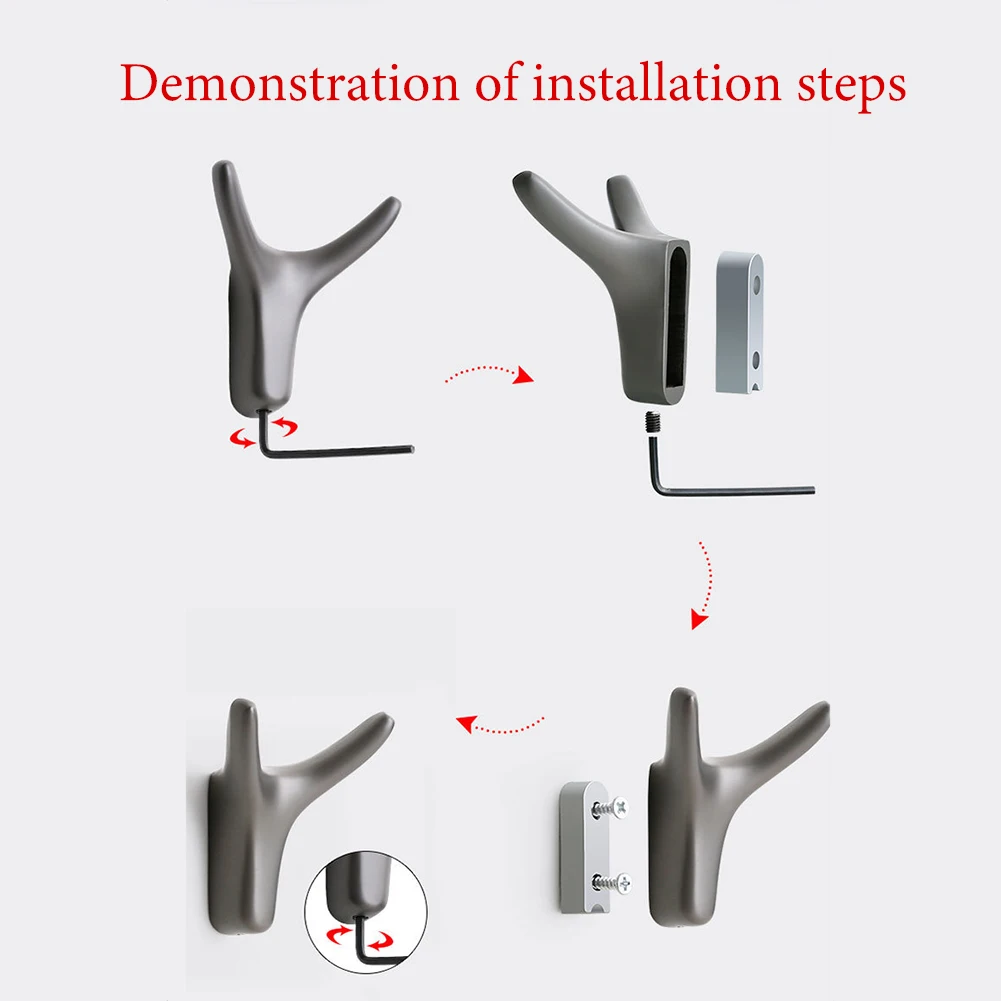 Demonstration of installation steps