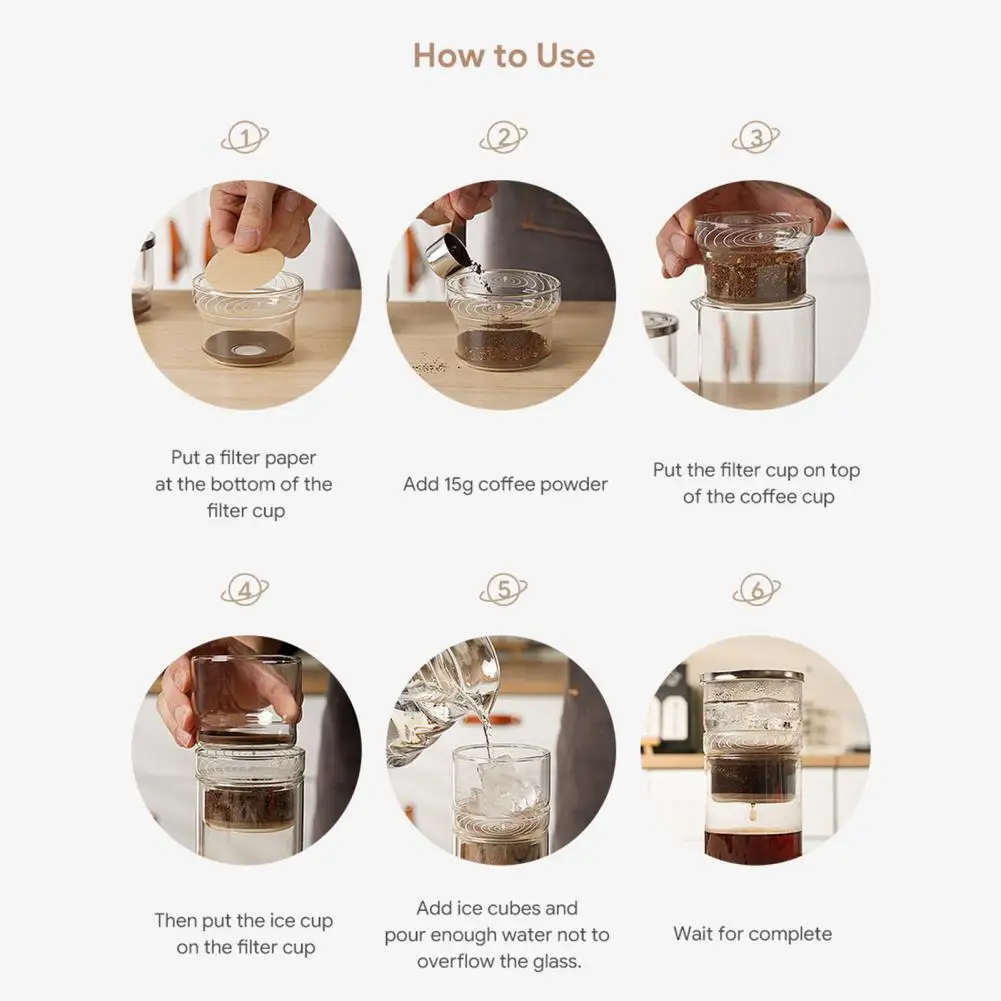 How to Use

1

Put a filter paper at the bottom of the filter cup

2

Add 15g coffee powder

3

Put the filter cup on top of the coffee cup

4

Then put the ice cup on the filter cup

5

Add ice cubes and pour enough water not to overflow the glass.

6

Wait for complete