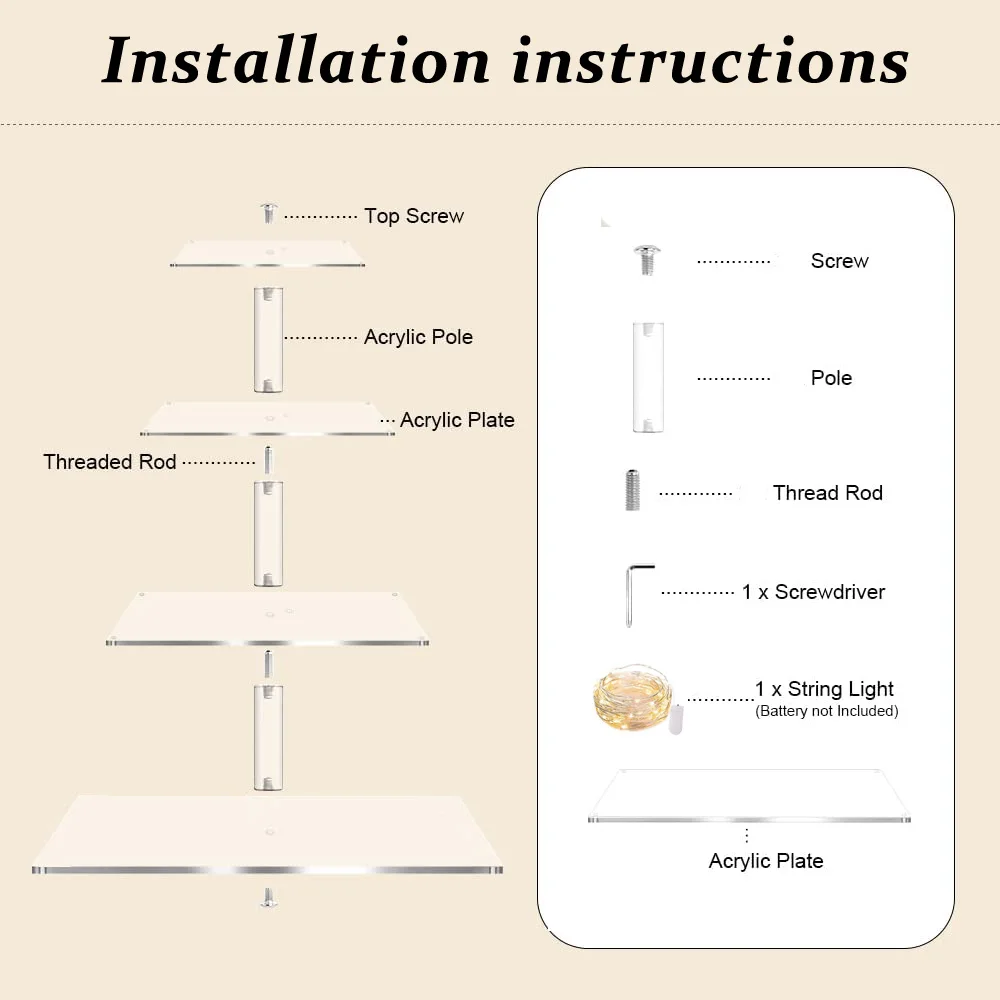 Installation instructions

Top Screw

Acrylic Pole

Acrylic Plate

Threaded Rod

Screw

Pole

Thread Rod

1 x Screwdriver

1 x String Light
(Battery not Included)

Acrylic Plate