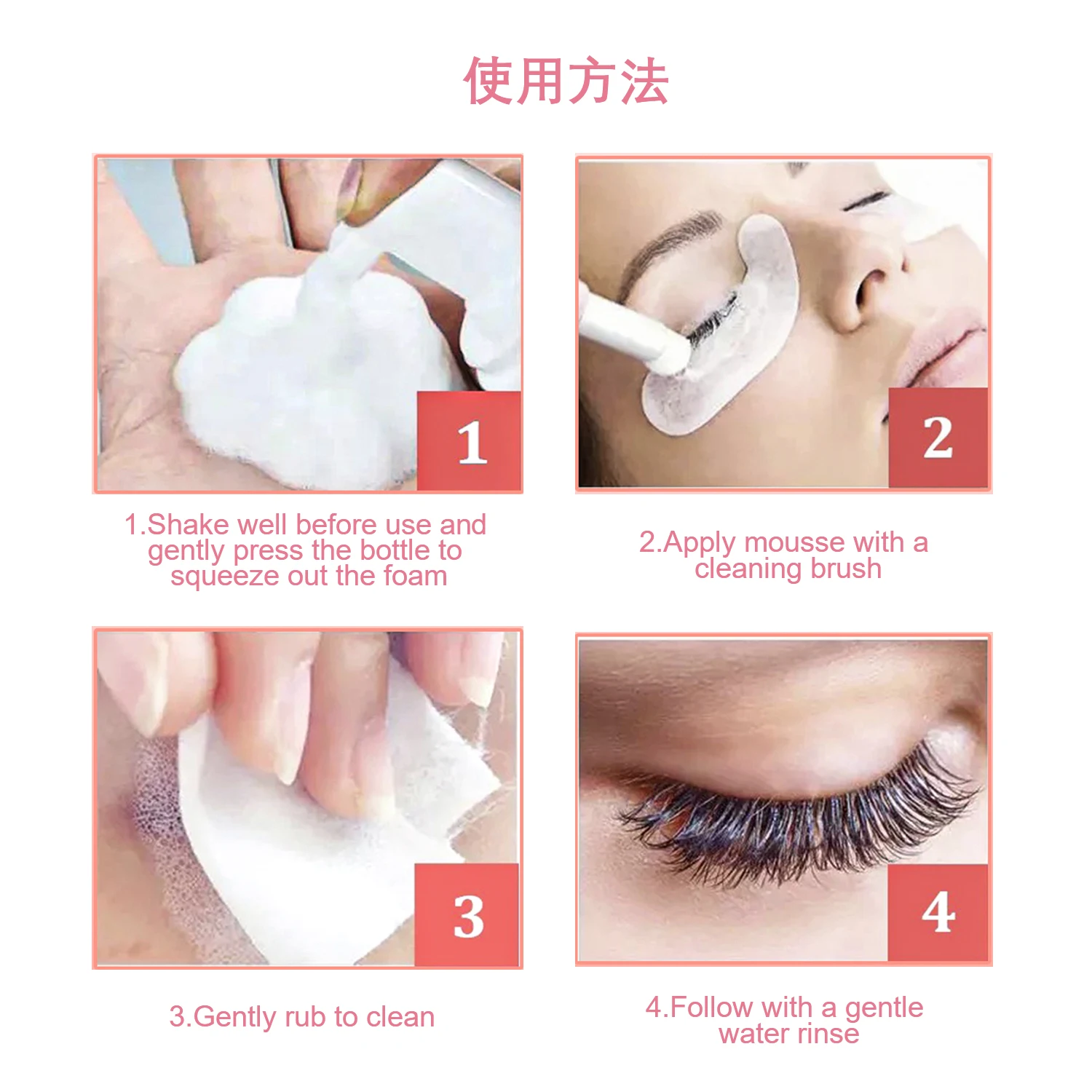 使用方法

1

1.Shake well before use and gently press the bottle to squeeze out the foam

2

2.Apply mousse with a cleaning brush

3

3.Gently rub to clean

4

4.Follow with a gentle water rinse