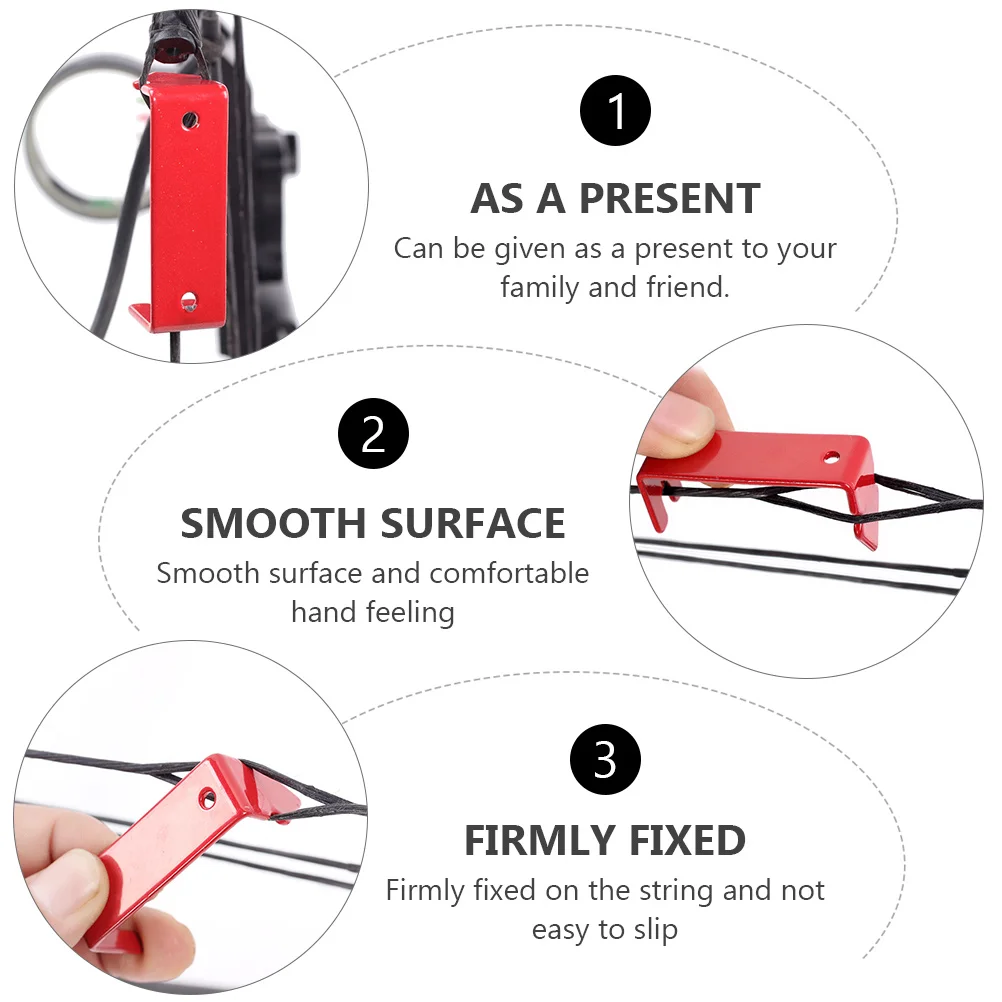 1

AS A PRESENT

Can be given as a present to your family and friend.

2

SMOOTH SURFACE

Smooth surface and comfortable hand feeling

3

FIRMLY FIXED

Firmly fixed on the string and not easy to slip