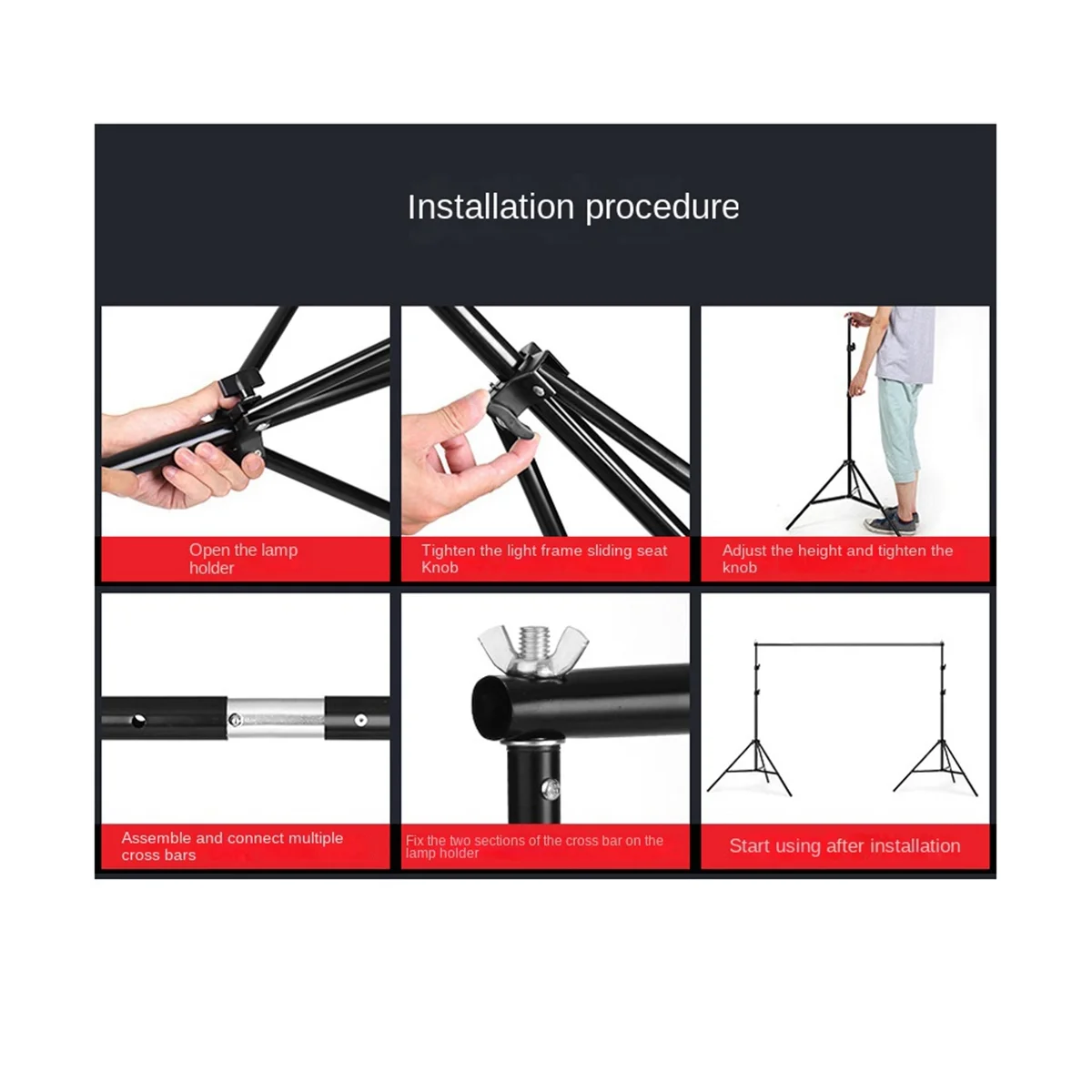 Installation procedure

Open the lamp holder

Tighten the light frame sliding seat Knob

Adjust the height and tighten the knob

Assemble and connect multiple cross bars

Fix the two sections of the cross bar on the lamp holder

Start using after installation