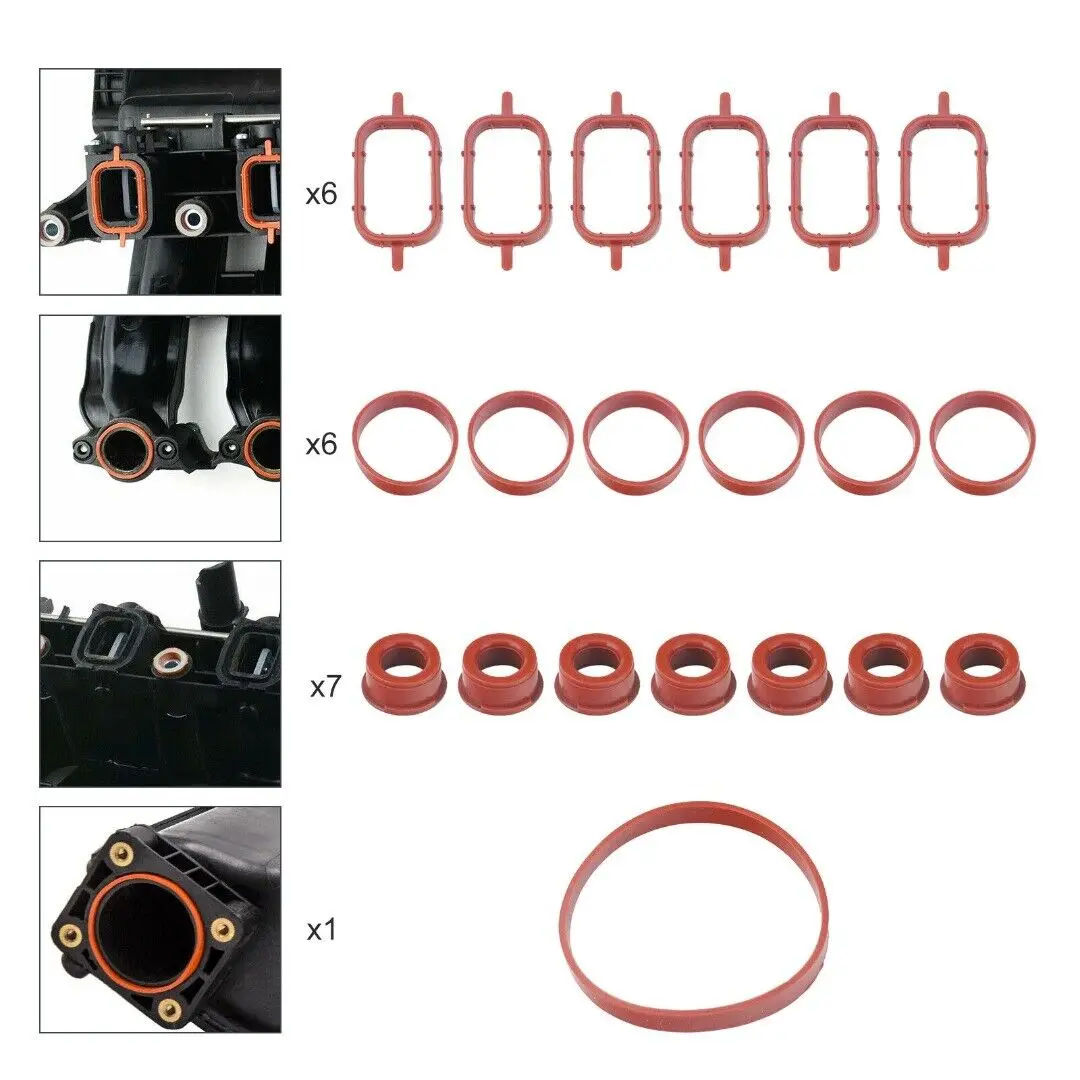 x6

x6

x7

x1