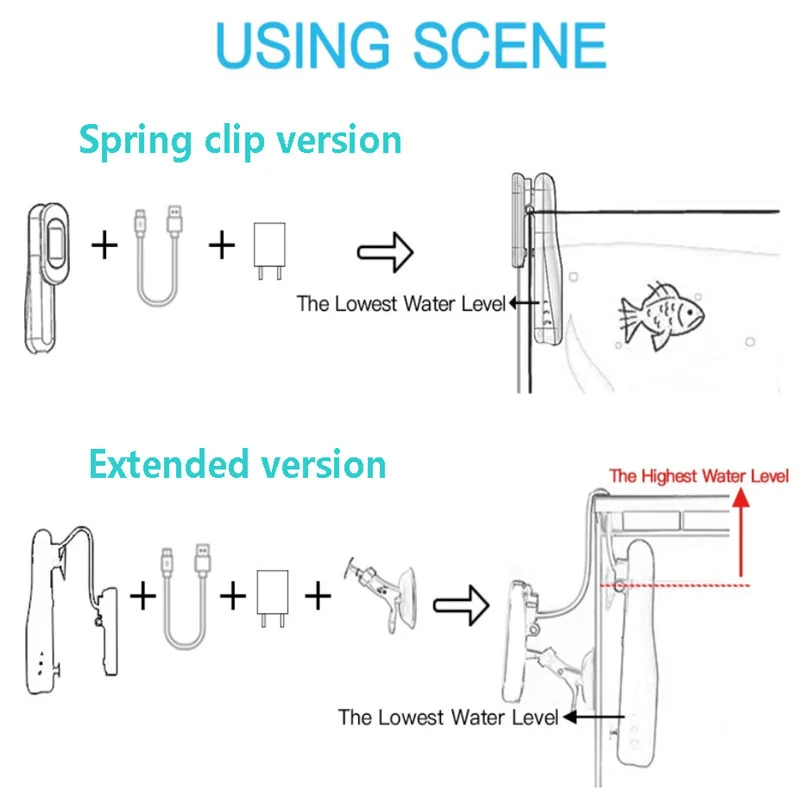 USING SCENE

Spring clip version

+ + 

The Lowest Water Level

Extended version

The Highest Water Level

+ + +

The Lowest Water Level