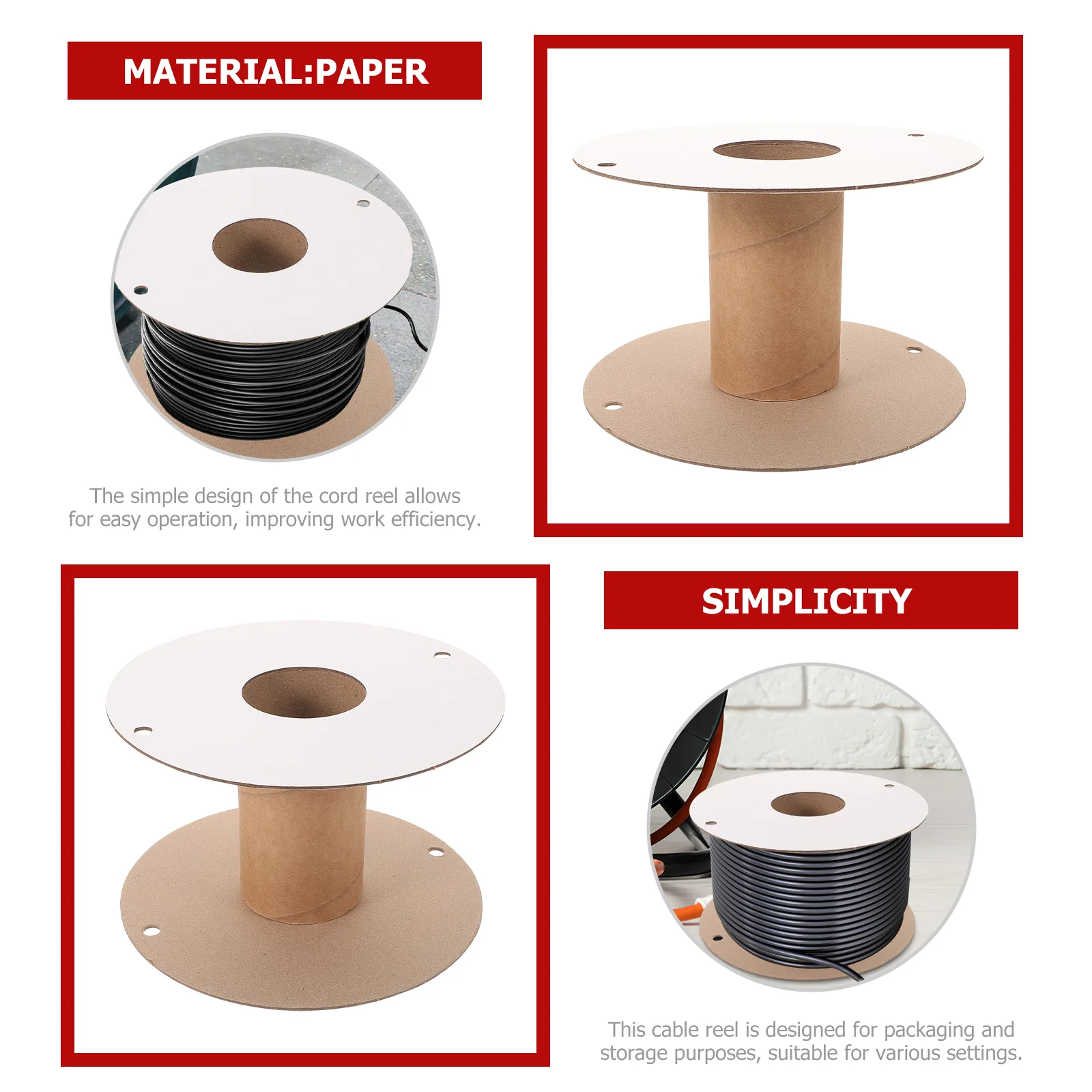 MATERIAL:PAPER

The simple design of the cord reel allows for easy operation, improving work efficiency.

SIMPLICITY

This cable reel is designed for packaging and storage purposes, suitable for various settings.