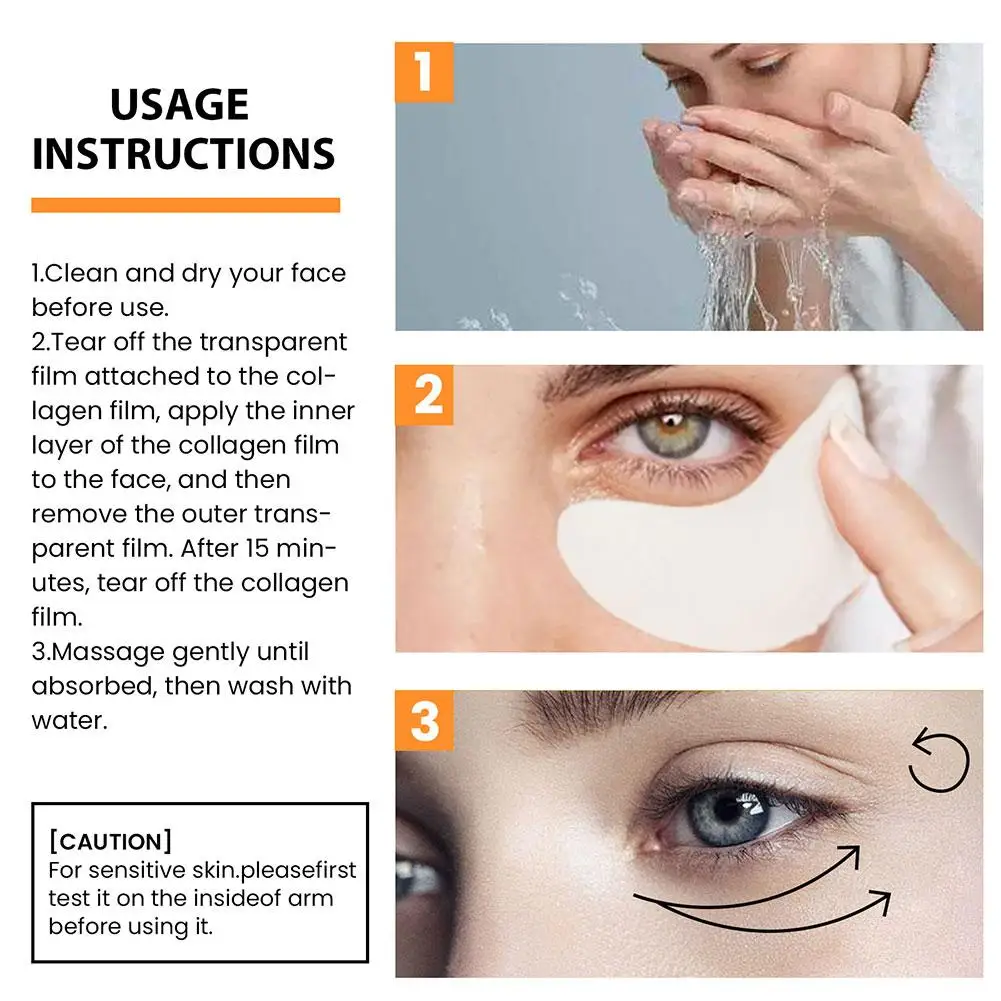 USAGE INSTRUCTIONS

1.Clean and dry your face before use.
2.Tear off the transparent film attached to the collagen film, apply the inner layer of the collagen film to the face, and then remove the outer transparent film. After 15 minutes, tear off the collagen film.
3.Massage gently until absorbed, then wash with water.

[CAUTION]
For sensitive skin.pleasefirst test it on the insideof arm before using it.

1

2

3