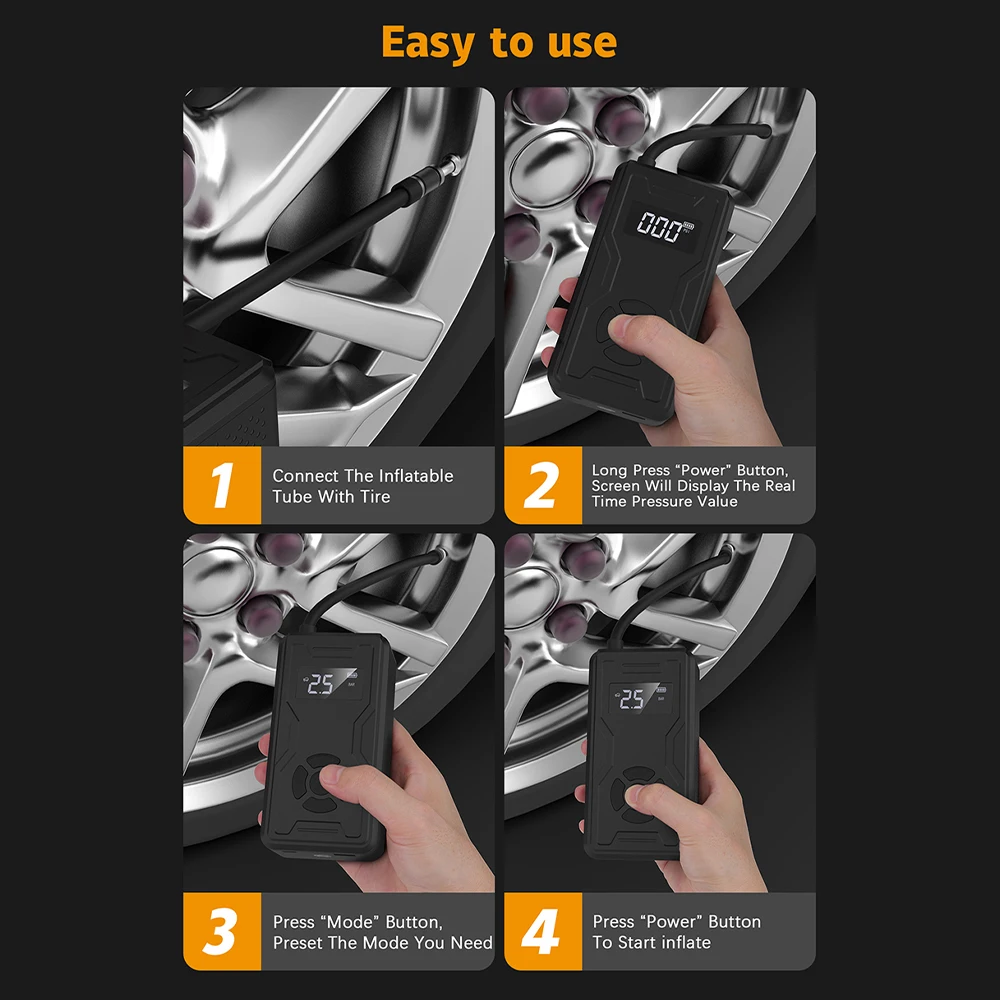 Easy to use

000

1 Connect The Inflatable Tube With Tire

2 Long Press "Power" Button, Screen Will Display The Real Time Pressure Value

25

3 Press "Mode" Button, Preset The Mode You Need

25

4 Press "Power" Button To Start inflate