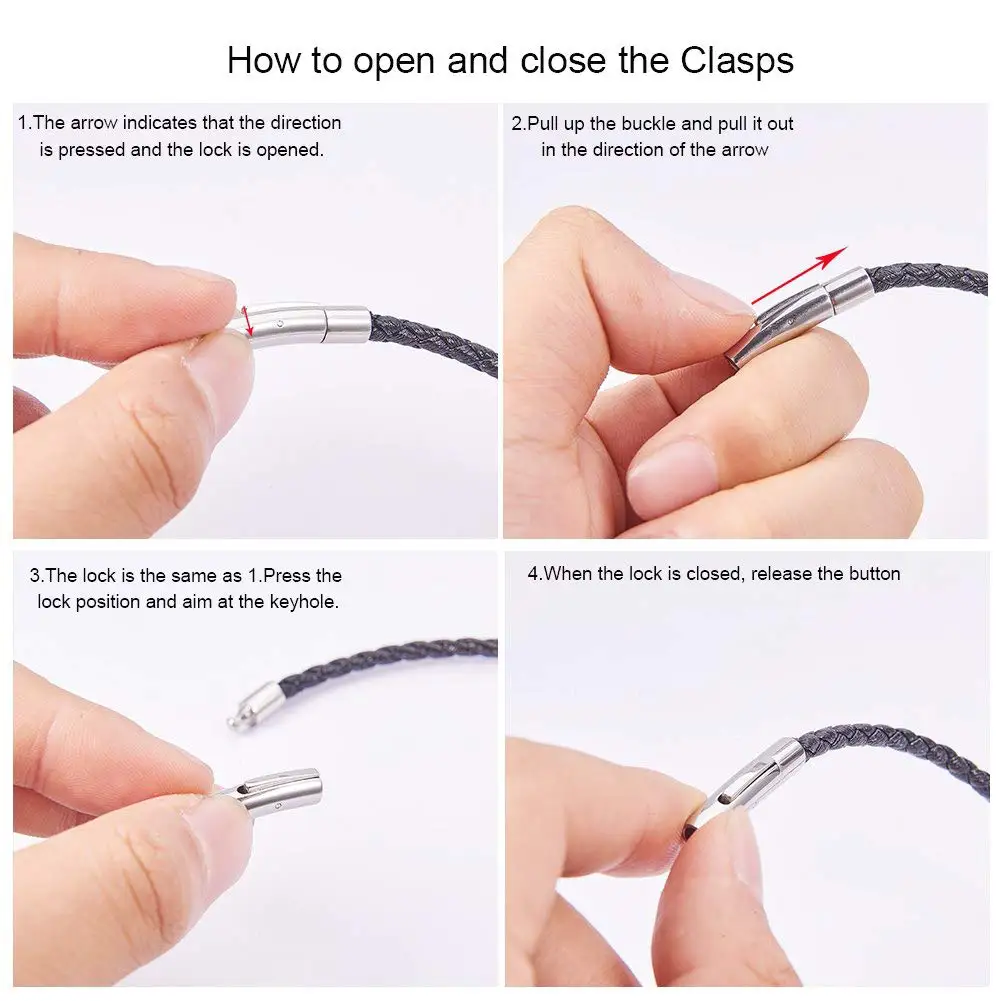 How to open and close the Clasps

1.The arrow indicates that the direction is pressed and the lock is opened.

2.Pull up the buckle and pull it out in the direction of the arrow

3.The lock is the same as 1.Press the lock position and aim at the keyhole.

4.When the lock is closed, release the button