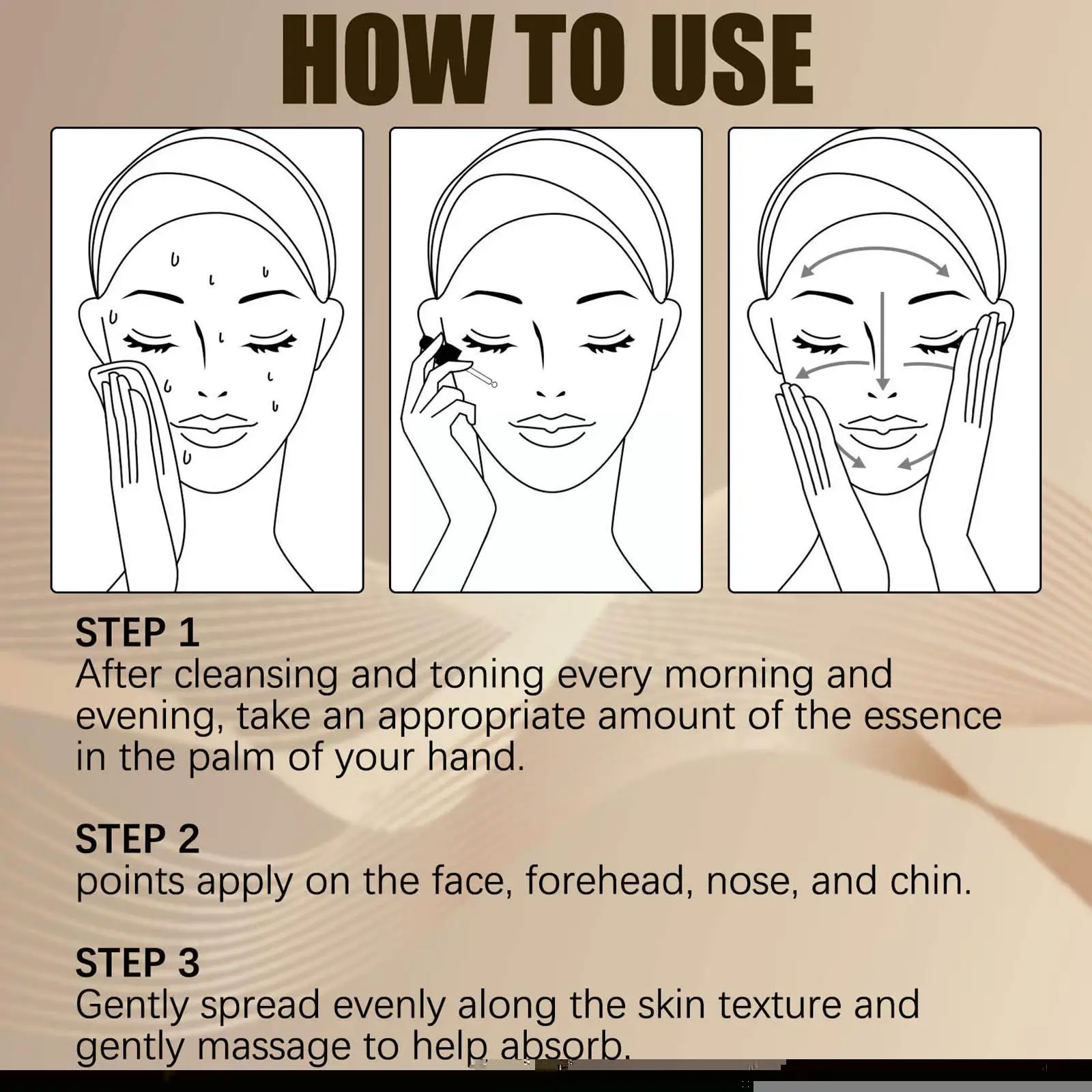 HOW TO USE

STEP 1
After cleansing and toning every morning and evening, take an appropriate amount of the essence in the palm of your hand.

STEP 2
points apply on the face, forehead, nose, and chin.

STEP 3
Gently spread evenly along the skin texture and gently massage to help absorb.