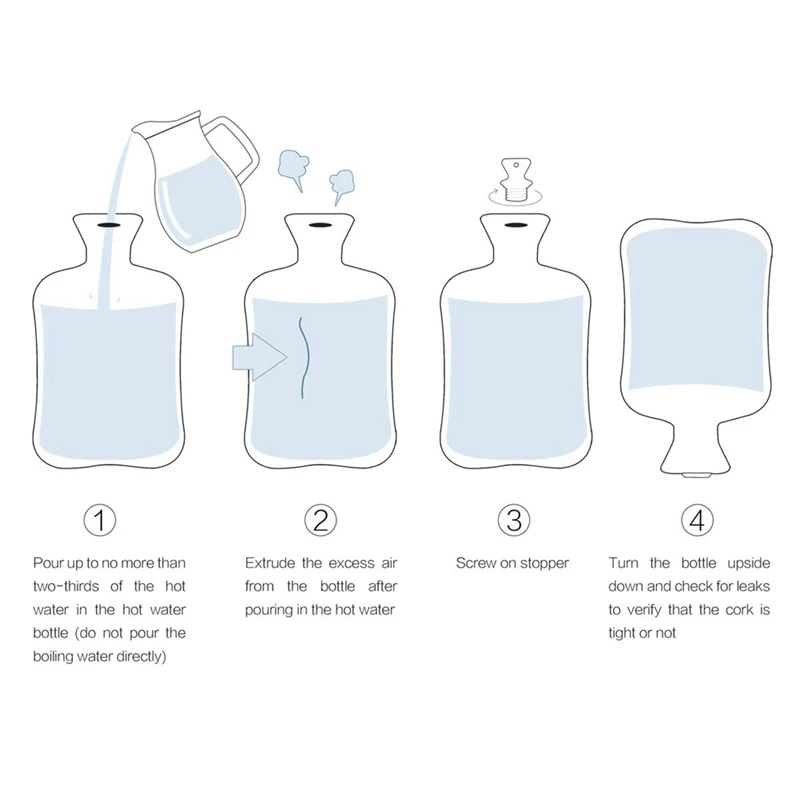 ①
Pour up to no more than two-thirds of the hot water in the hot water bottle (do not pour the boiling water directly)

②
Extrude the excess air from the bottle after pouring in the hot water

③
Screw on stopper

④
Turn the bottle upside down and check for leaks to verify that the cork is tight or not