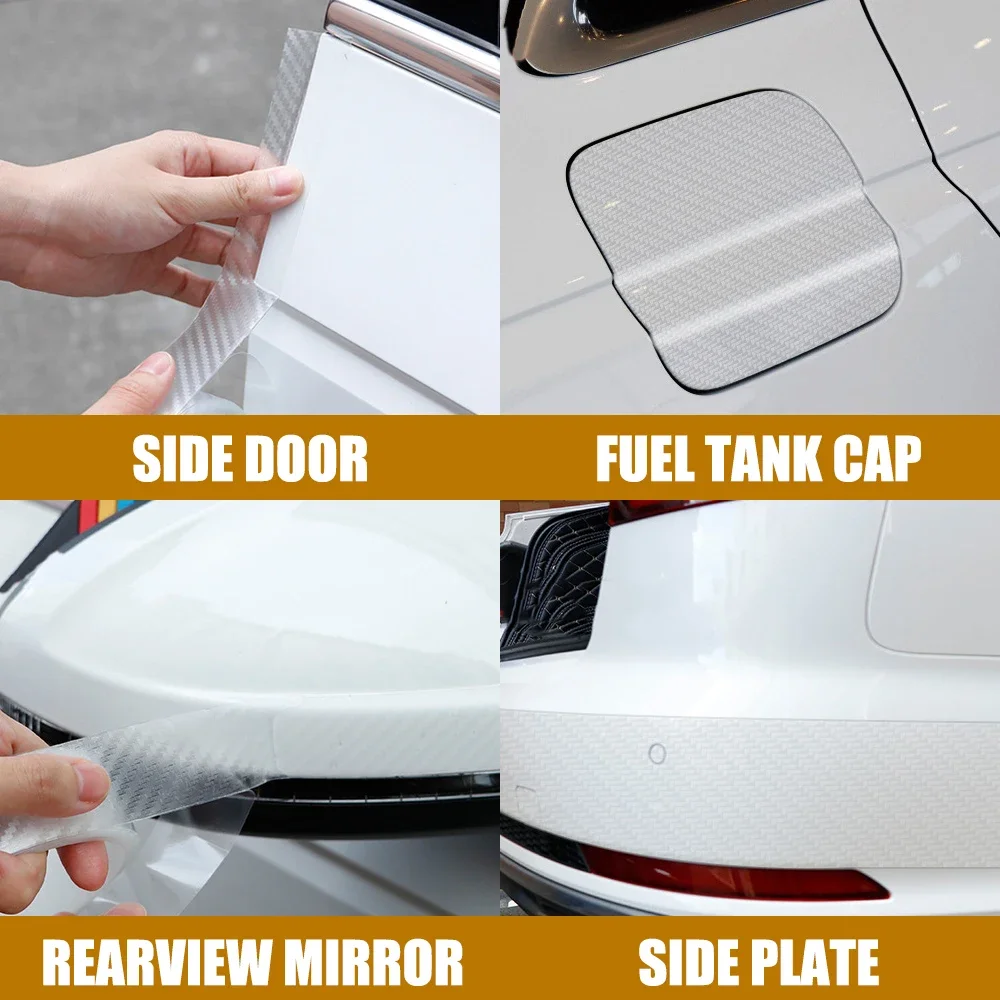 SIDE DOOR

FUEL TANK CAP

REARVIEW MIRROR

SIDE PLATE