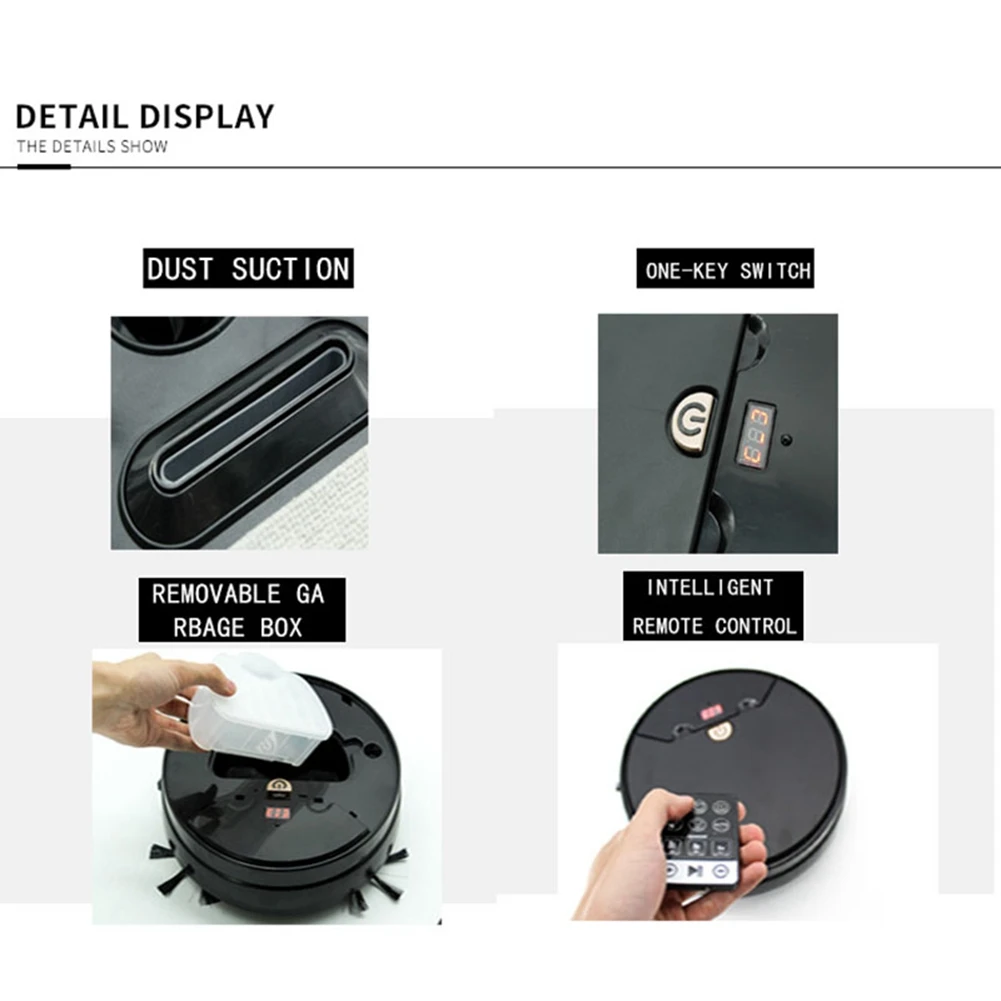 DETAIL DISPLAY
THE DETAILS SHOW

DUST SUCTION

ONE-KEY SWITCH

REMOVABLE GA RBAGE BOX

INTELLIGENT REMOTE CONTROL