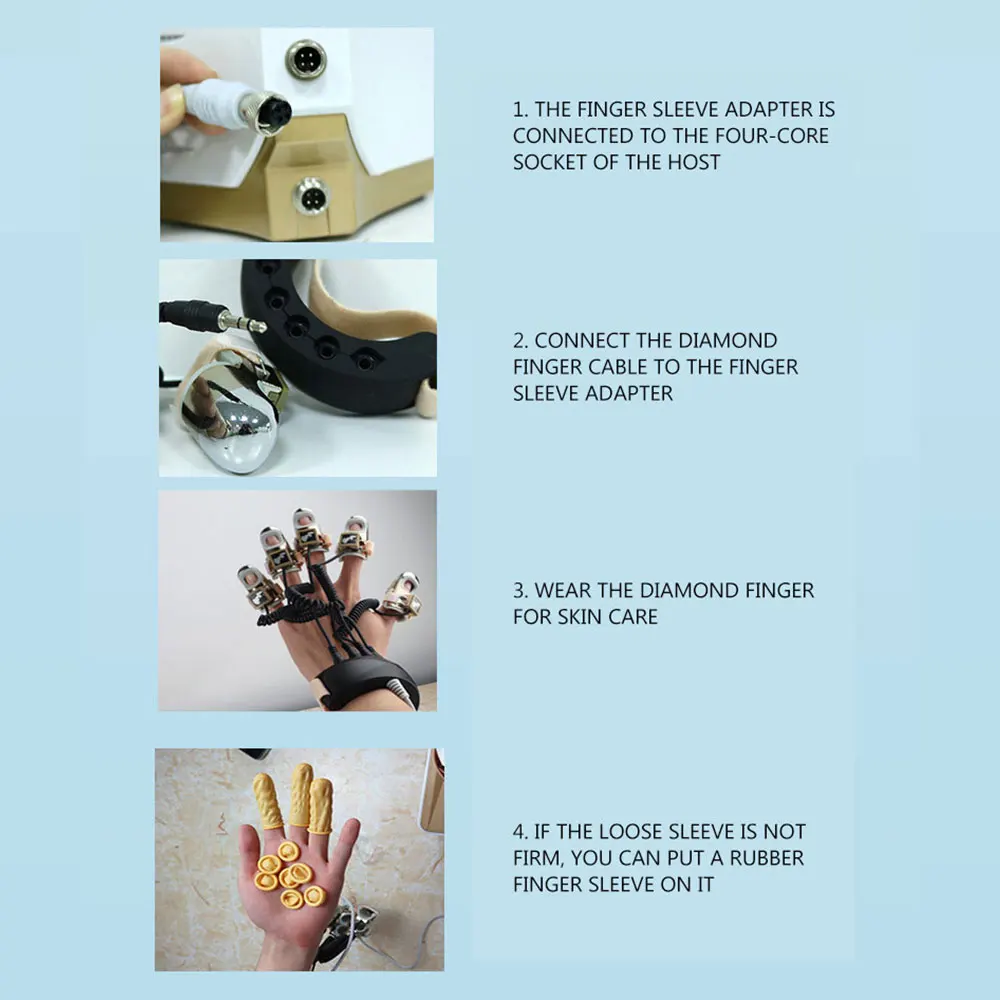 1. THE FINGER SLEEVE ADAPTER IS CONNECTED TO THE FOUR-CORE SOCKET OF THE HOST

2. CONNECT THE DIAMOND FINGER CABLE TO THE FINGER SLEEVE ADAPTER

3. WEAR THE DIAMOND FINGER FOR SKIN CARE

4. IF THE LOOSE SLEEVE IS NOT FIRM, YOU CAN PUT A RUBBER FINGER SLEEVE ON IT