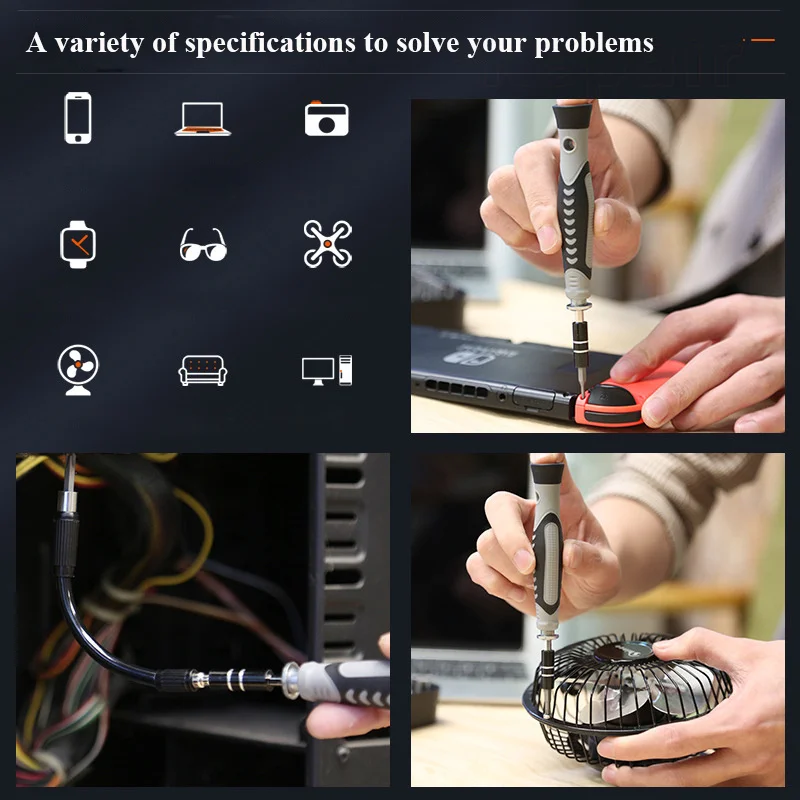 A variety of specifications to solve your problems