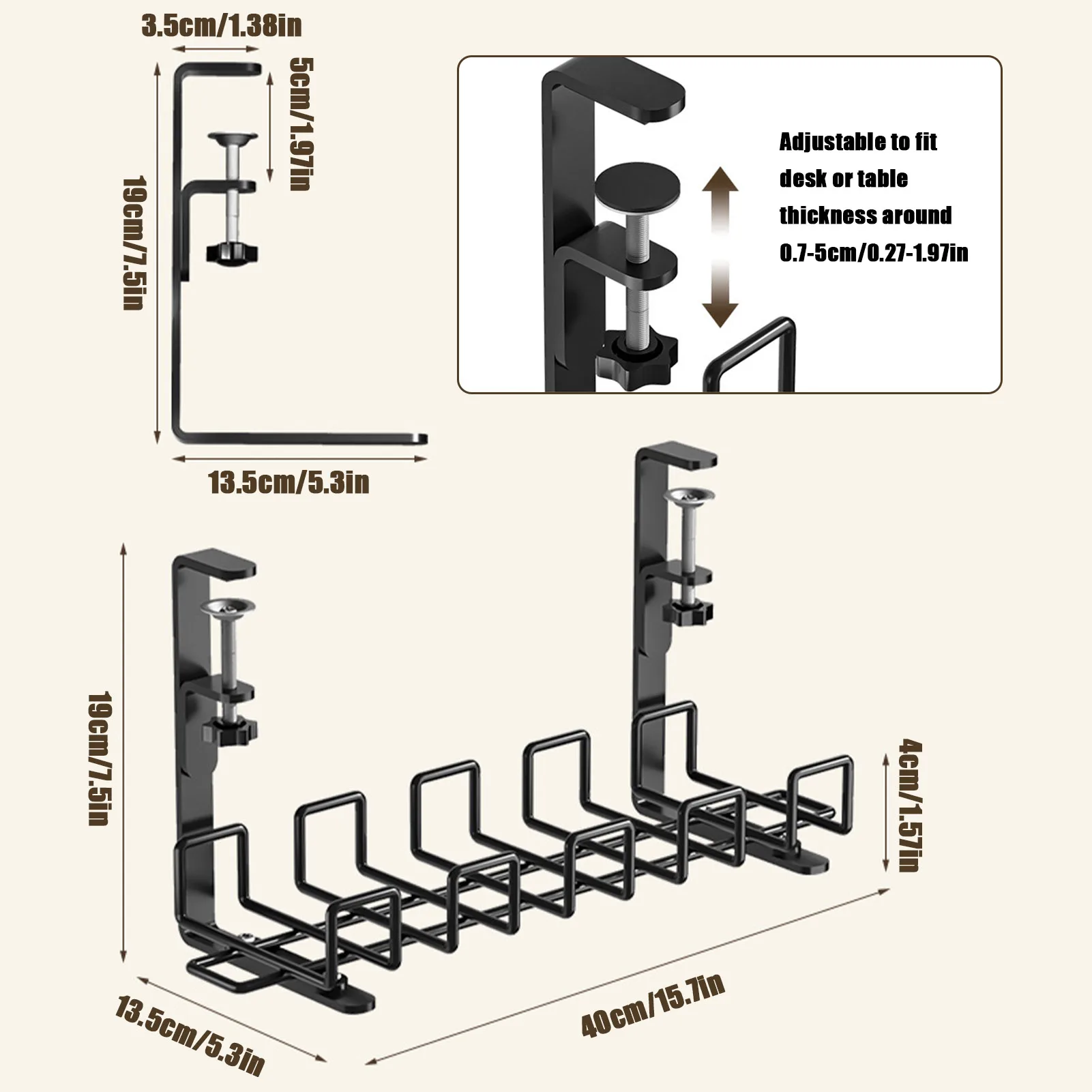 3.5cm/1.38in

5cm/1.97in

19cm/7.5in

13.5cm/5.3in

Adjustable to fit desk or table thickness around 0.7-5cm/0.27-1.97in

19cm/7.5in

4cm/1.57in

13.5cm/5.3in

40cm/15.7in