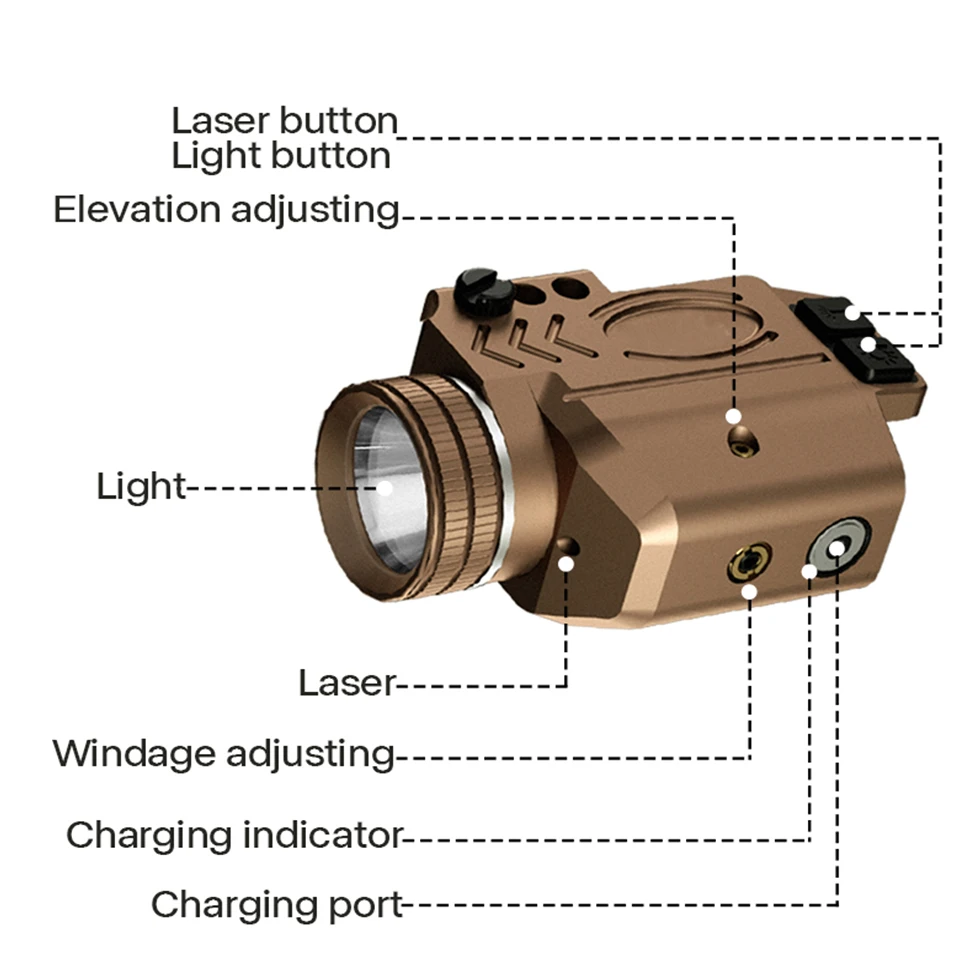 Laser button
Light button
Elevation adjusting
Light
Laser
Windage adjusting
Charging indicator
Charging port