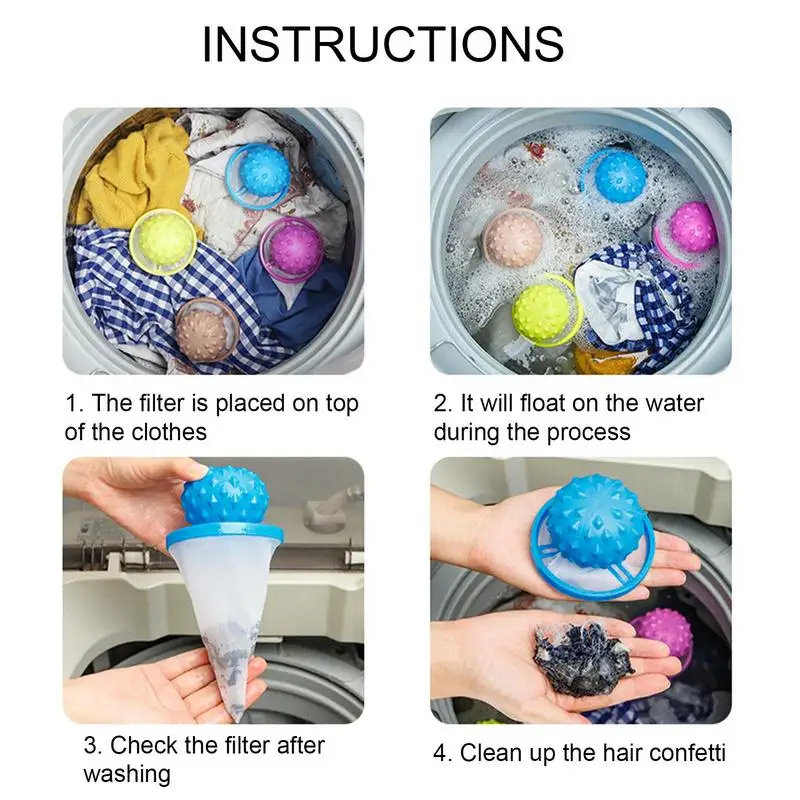 INSTRUCTIONS

1. The filter is placed on top of the clothes

2. It will float on the water during the process

3. Check the filter after washing

4. Clean up the hair confetti