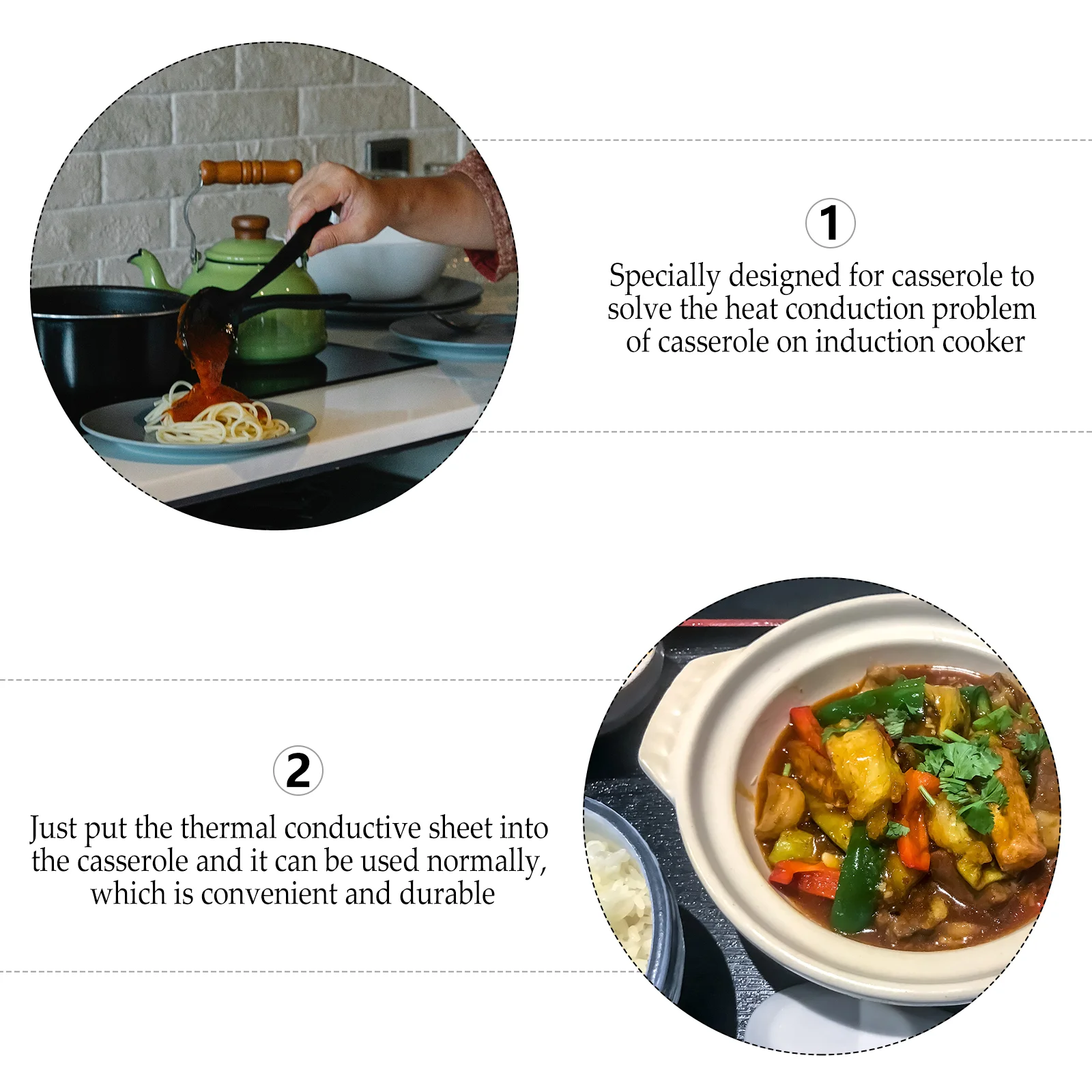 1

Specially designed for casserole to solve the heat conduction problem of casserole on induction cooker

2

Just put the thermal conductive sheet into the casserole and it can be used normally, which is convenient and durable