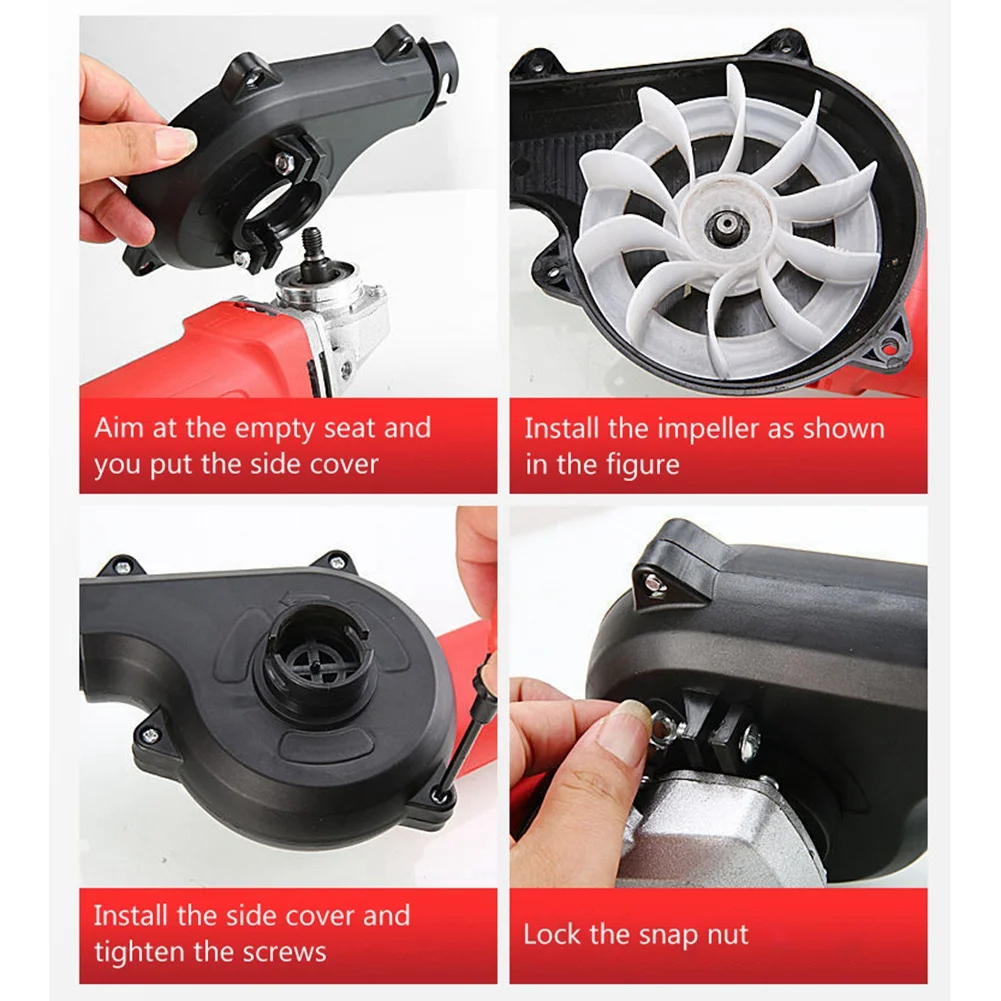 Aim at the empty seat and you put the side cover

Install the impeller as shown in the figure

Install the side cover and tighten the screws

Lock the snap nut