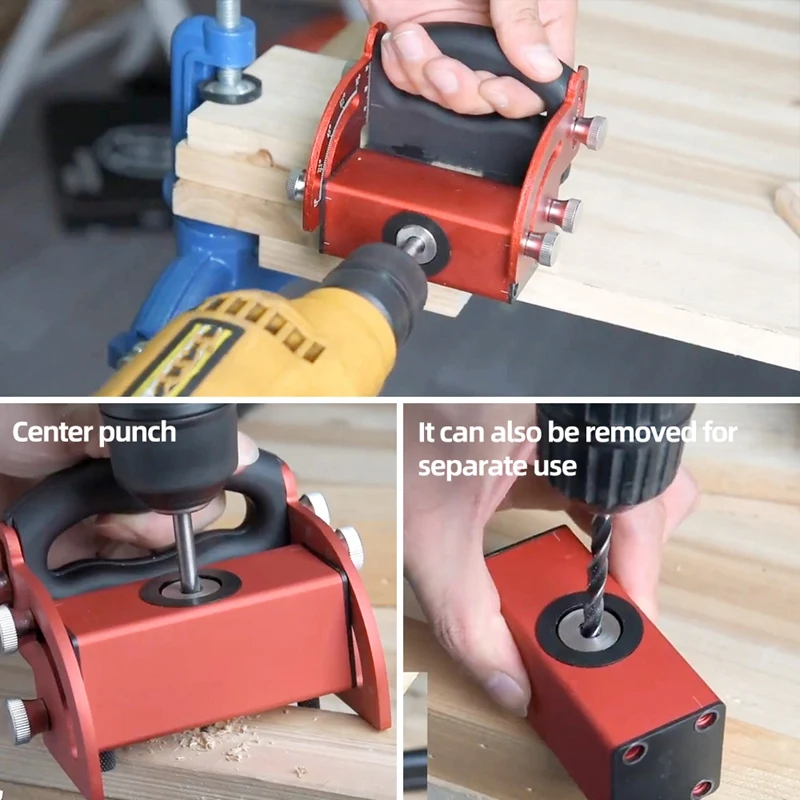 Center punch

It can also be removed for separate use