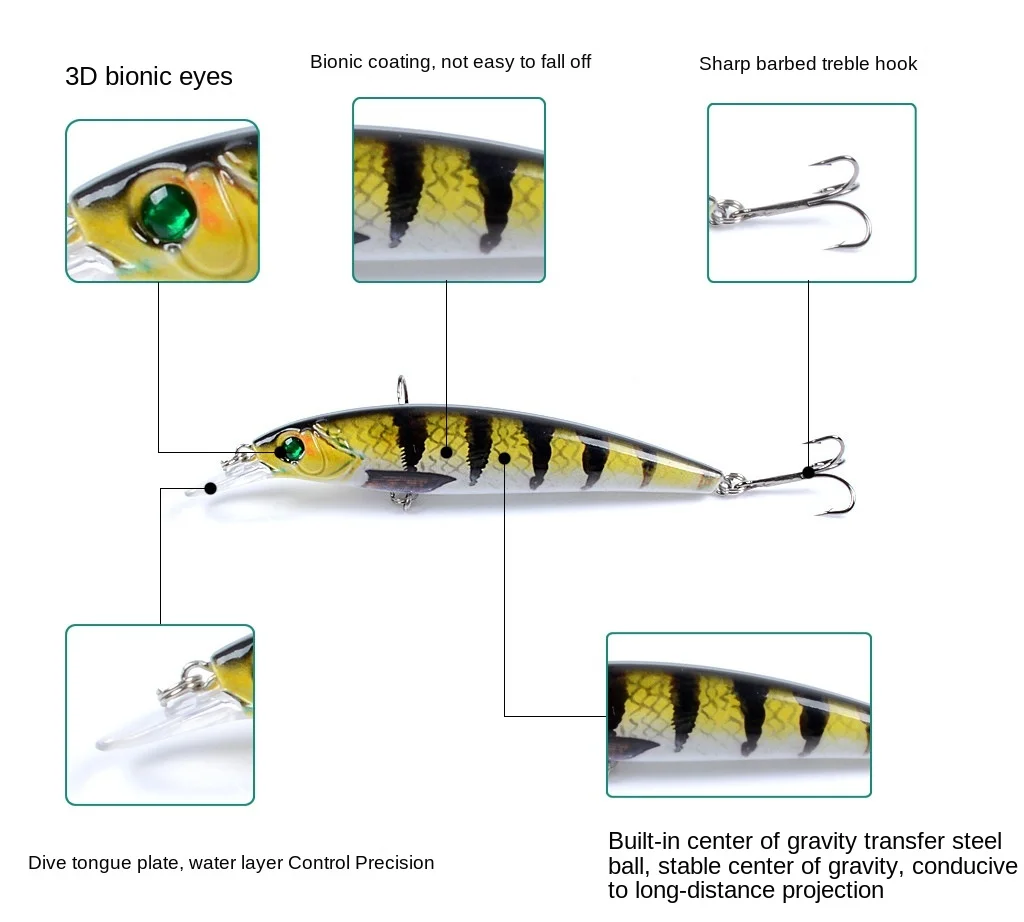 3D bionic eyes

Bionic coating, not easy to fall off

Sharp barbed treble hook

Dive tongue plate, water layer Control Precision

Built-in center of gravity transfer steel ball, stable center of gravity, conducive to long-distance projection