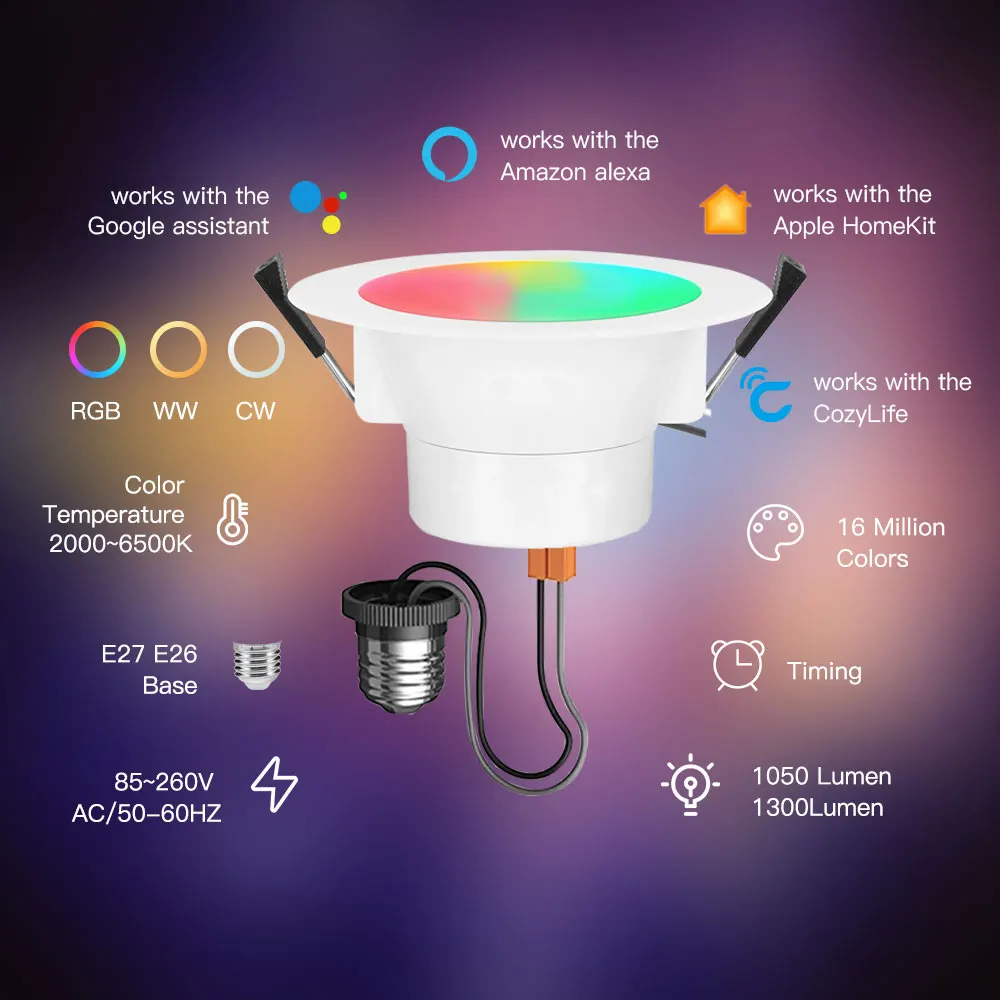 works with the Amazon alexa

works with the Google assistant

works with the Apple HomeKit

RGB WW CW

works with the CozyLife

Color Temperature 2000~6500K

16 Million Colors

E27 E26 Base

Timing

85~260V AC/50-60HZ

1050 Lumen 1300Lumen