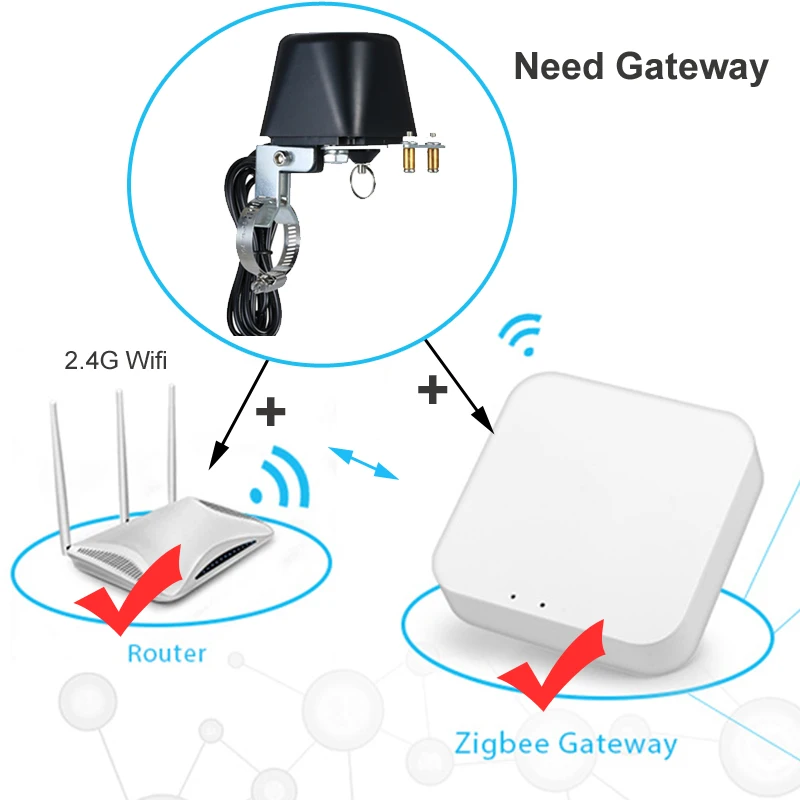 Need Gateway

2.4G Wifi

+

+

Router

Zigbee Gateway