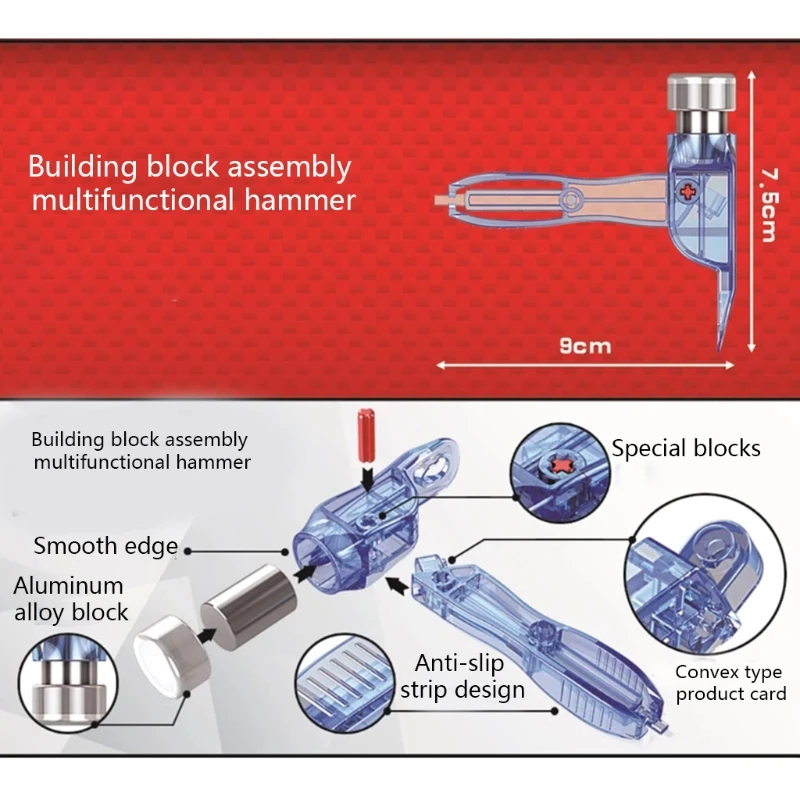 Building block assembly multifunctional hammer

7.5cm

9cm

Building block assembly multifunctional hammer

Special blocks

Smooth edge

Aluminum alloy block

Anti-slip strip design

Convex type product card