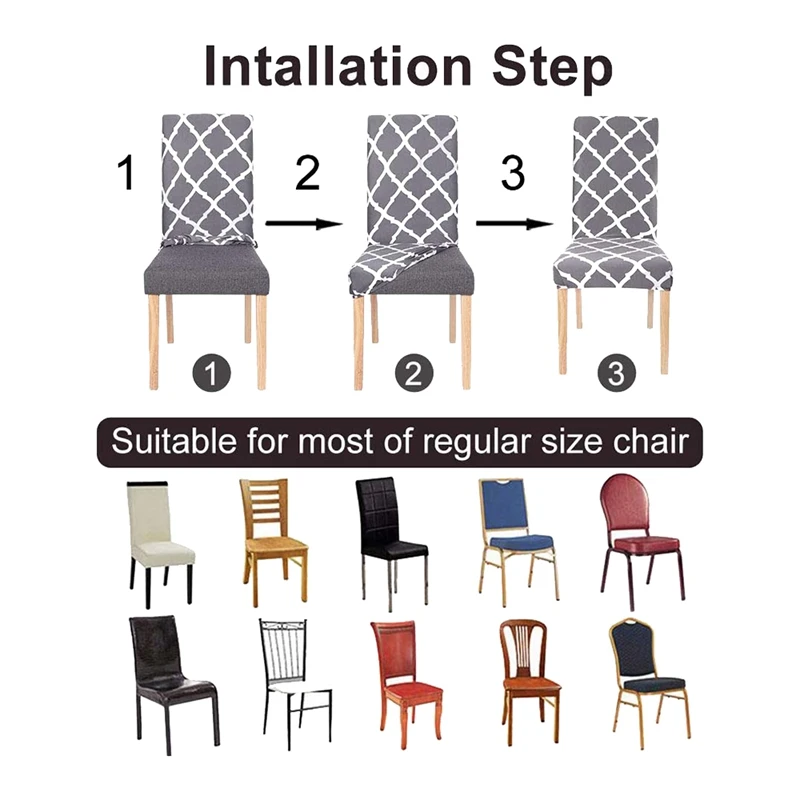 Intallation Step

1

2

3

1

2

3

Suitable for most of regular size chair