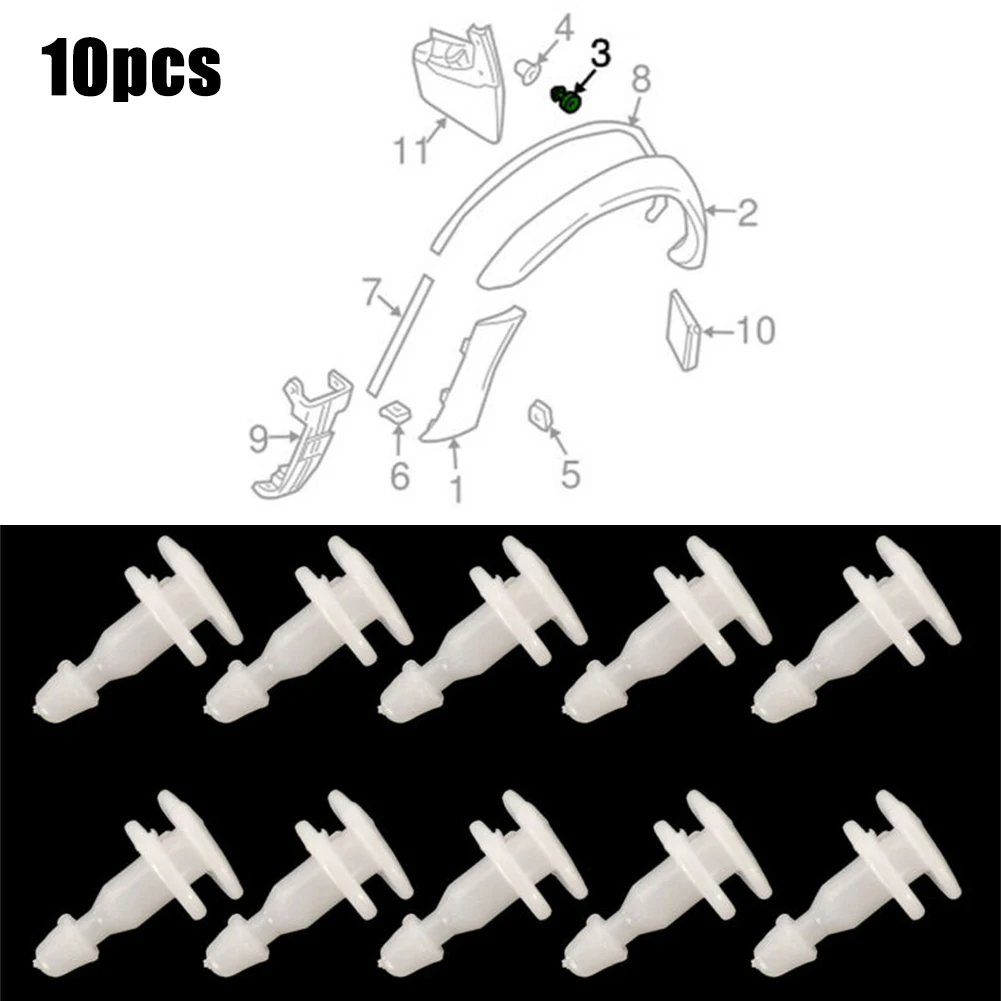 10pcs

4
3
8
11
2
7
10
9
6
1
5