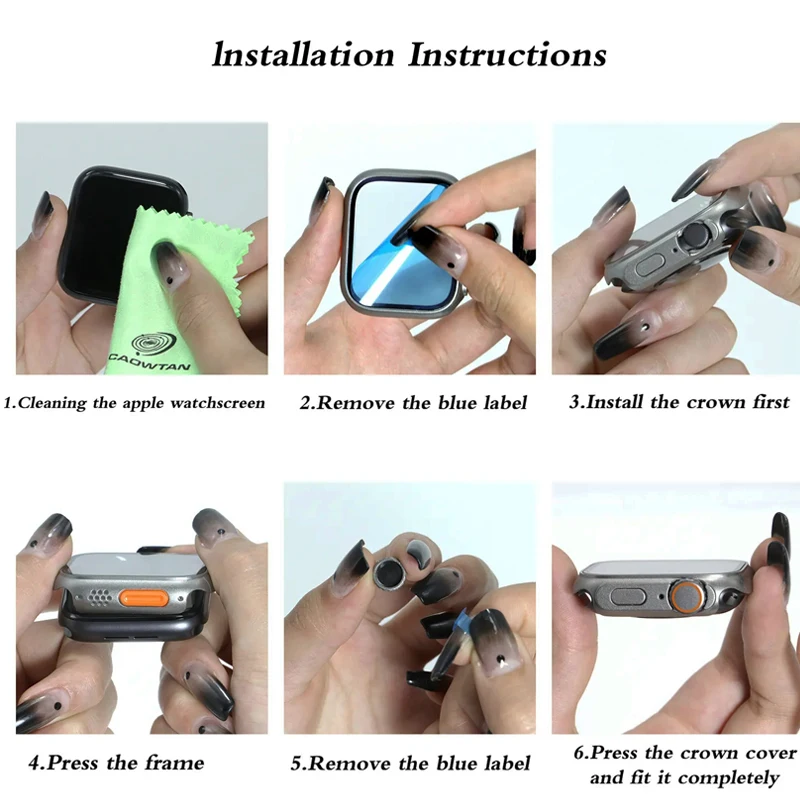 Installation Instructions

CAOWTAN

1.Cleaning the apple watchscreen

2.Remove the blue label

3.Install the crown first

4.Press the frame

5.Remove the blue label

6.Press the crown cover and fit it completely