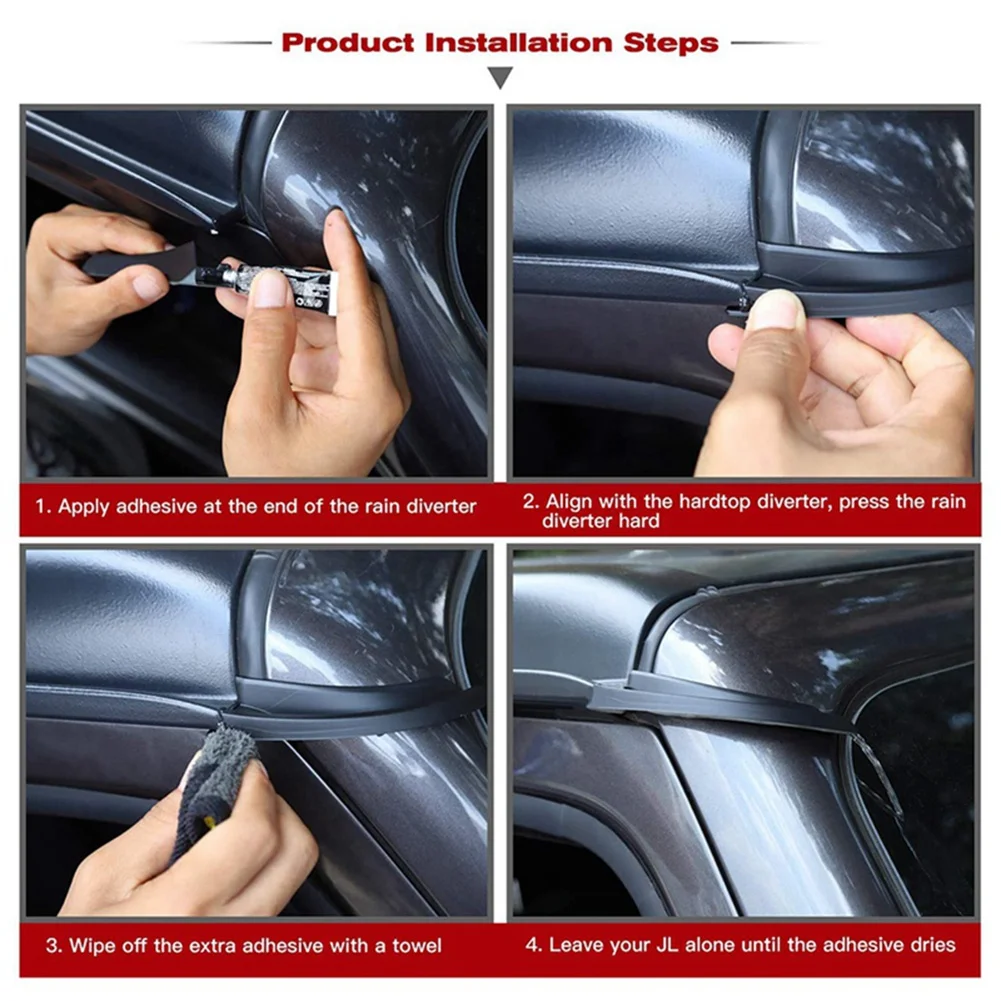 Product Installation Steps

1. Apply adhesive at the end of the rain diverter

2. Align with the hardtop diverter, press the rain diverter hard

3. Wipe off the extra adhesive with a towel

4. Leave your JL alone until the adhesive dries