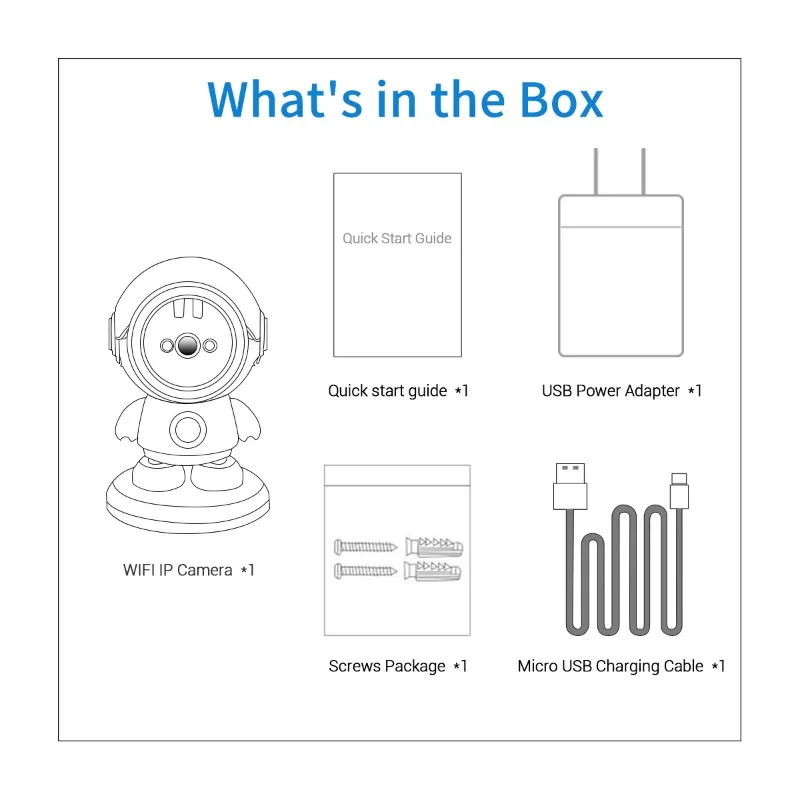 What's in the Box

Quick Start Guide

Quick start guide *1

USB Power Adapter *1

WIFI IP Camera *1

Screws Package *1

Micro USB Charging Cable *1