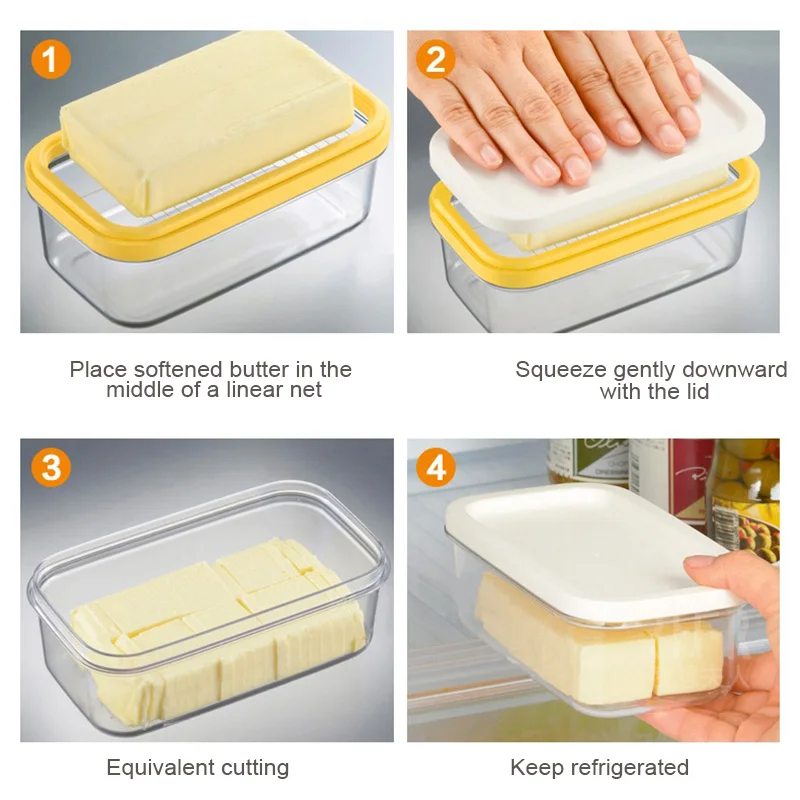 1

Place softened butter in the middle of a linear net

2

Squeeze gently downward with the lid

3

Equivalent cutting

4

Keep refrigerated