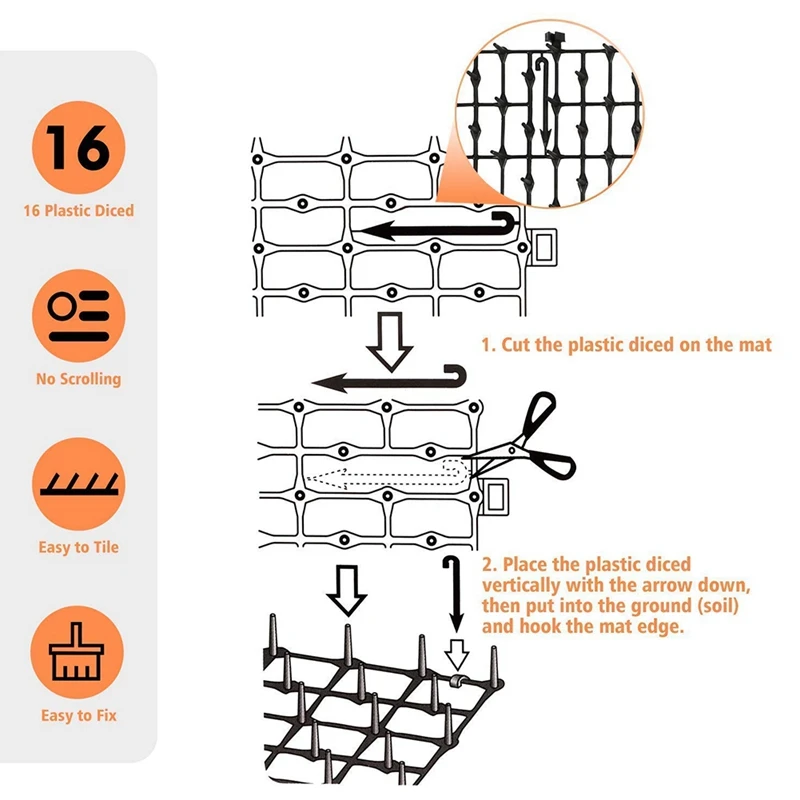 16

16 Plastic Diced

No Scrolling

Easy to Tile

Easy to Fix

1. Cut the plastic diced on the mat

2. Place the plastic diced vertically with the arrow down, then put into the ground (soil) and hook the mat edge.