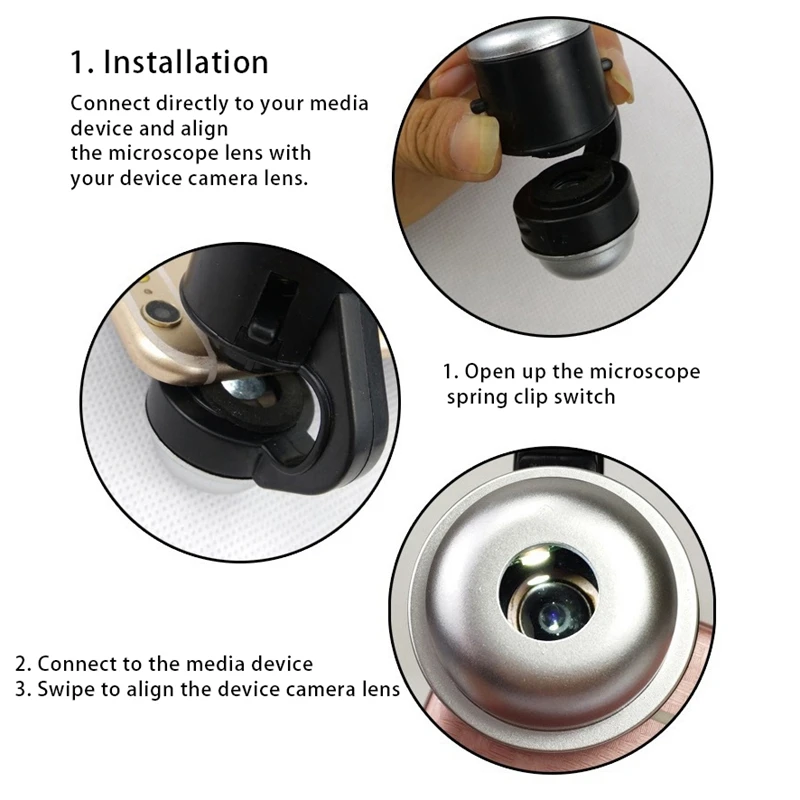 1. Installation

Connect directly to your media device and align the microscope lens with your device camera lens.

1. Open up the microscope spring clip switch

2. Connect to the media device
3. Swipe to align the device camera lens