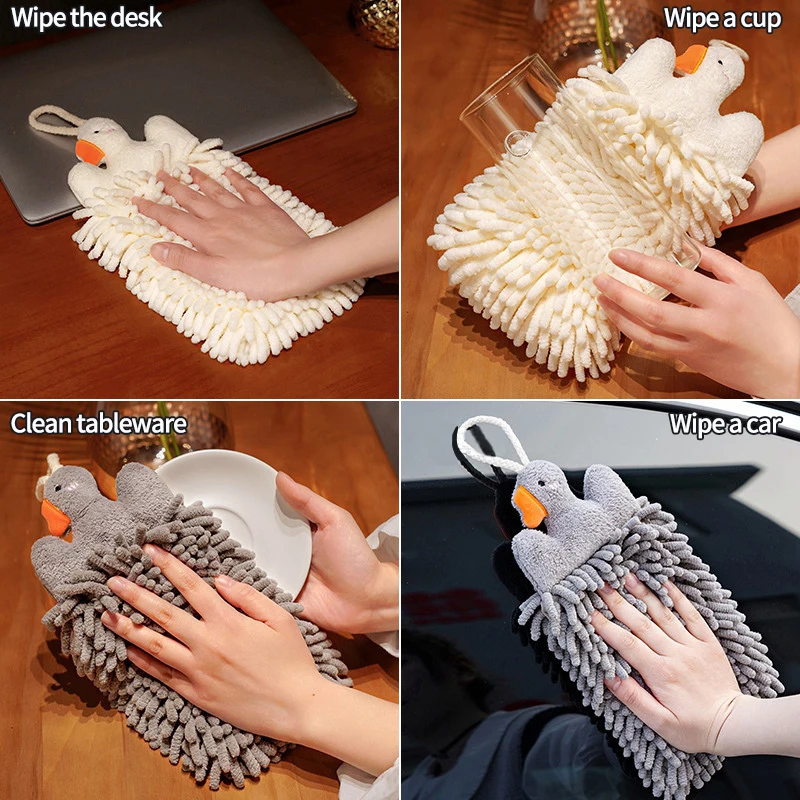 Wipe the desk

Wipe a cup

Clean tableware

Wipe a car