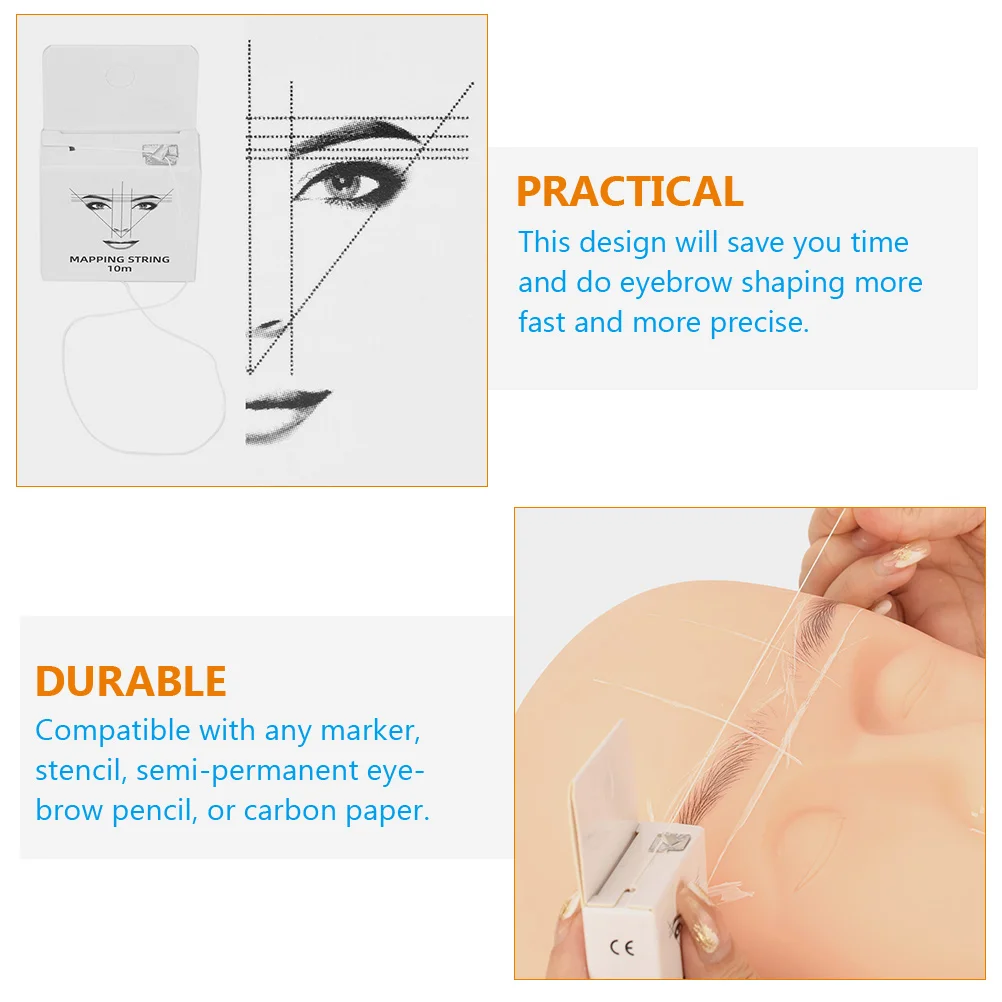 MAPPING STRING
10m

PRACTICAL
This design will save you time and do eyebrow shaping more fast and more precise.

DURABLE
Compatible with any marker, stencil, semi-permanent eyebrow pencil, or carbon paper.

CE