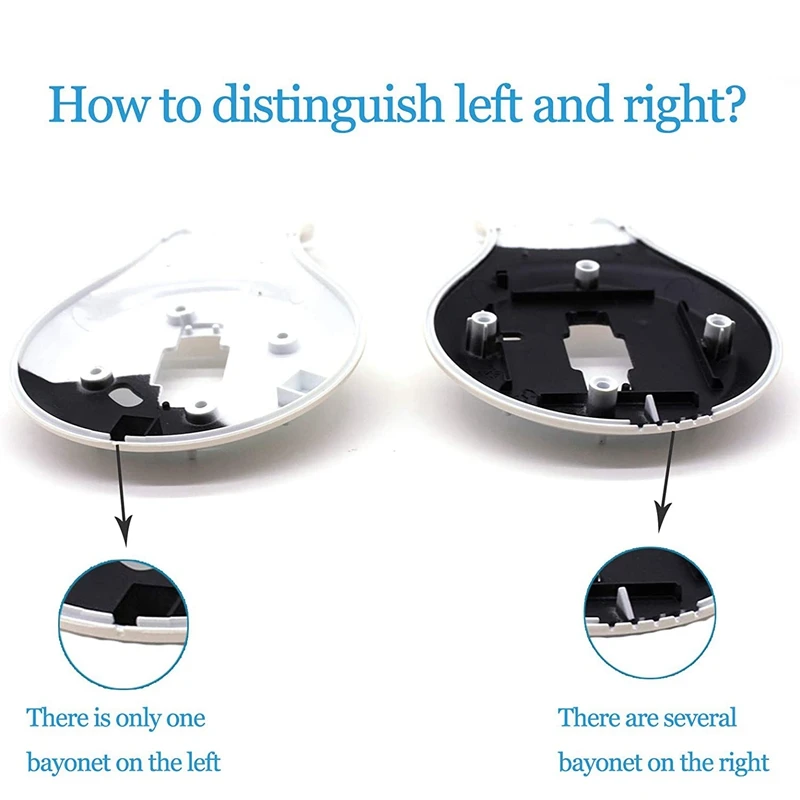 How to distinguish left and right?

There is only one bayonet on the left

There are several bayonet on the right