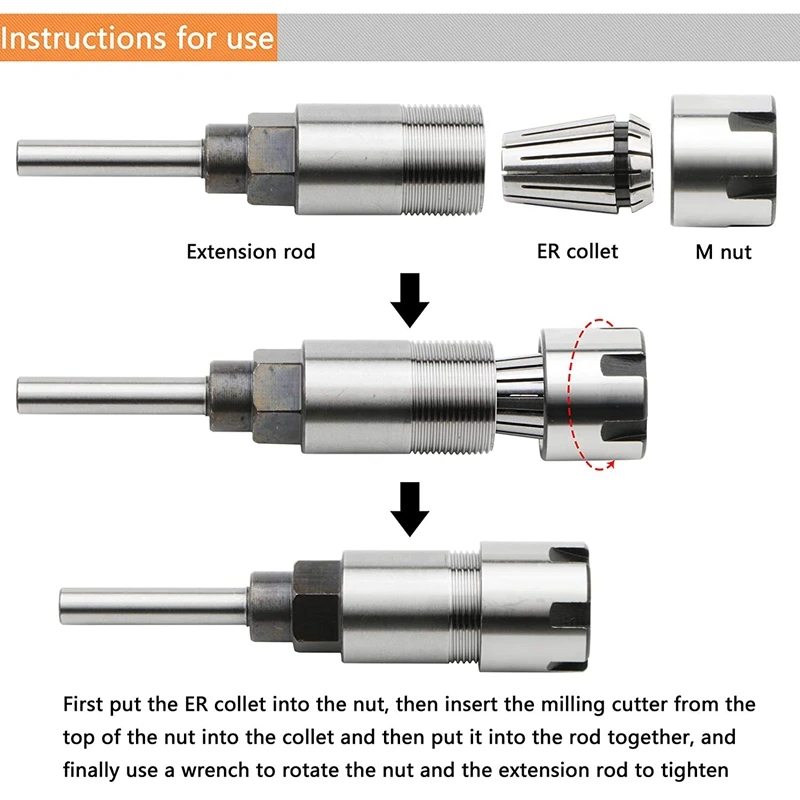 Instructions for use

Extension rod

ER collet

M nut

First put the ER collet into the nut, then insert the milling cutter from the top of the nut into the collet and then put it into the rod together, and finally use a wrench to rotate the nut and the extension rod to tighten