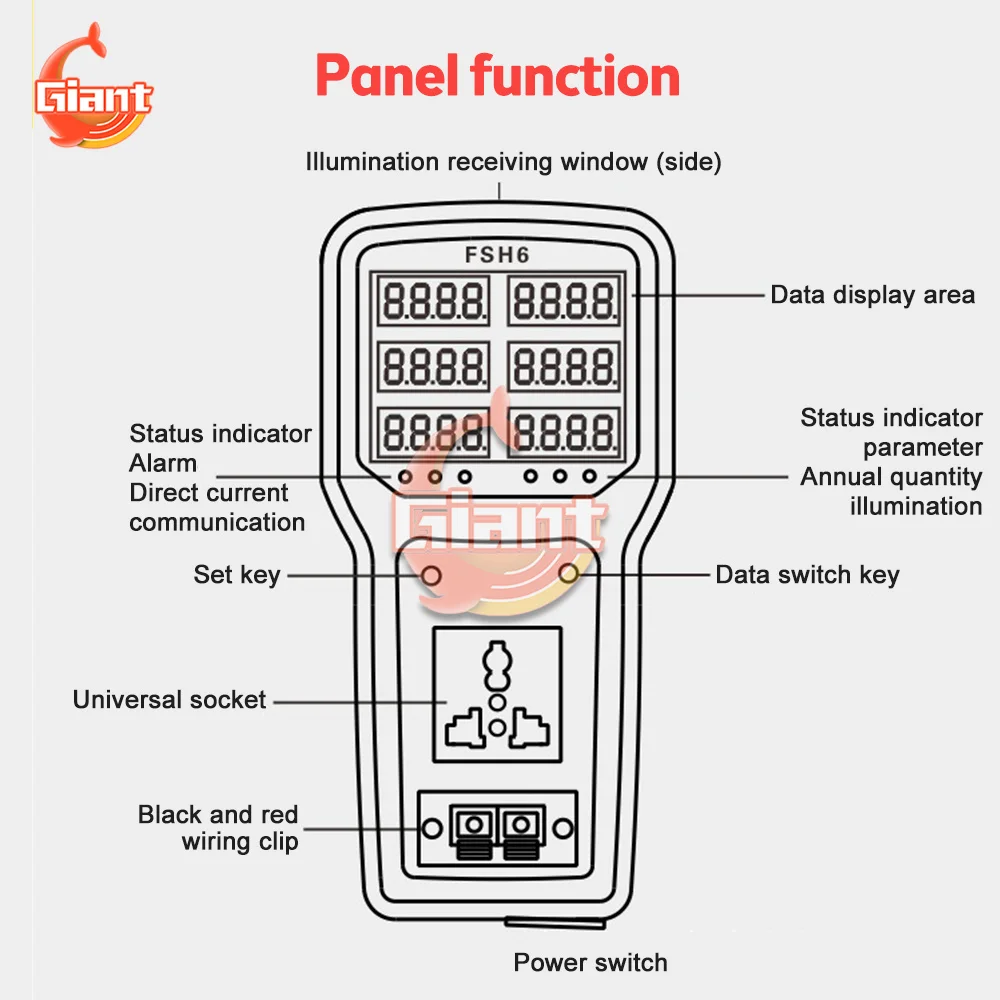 Giant

Panel function

Illumination receiving window (side)

FSH6

8.8.8.8. 8.8.8.8.
8.8.8.8. 8.8.8.8.
8.8.8.8. 8.8.8.8.

Data display area

Status indicator
Alarm
Direct current
communication

Status indicator
parameter
Annual quantity
illumination

Giant

Set key

Data switch key

Universal socket

Black and red
wiring clip

Power switch