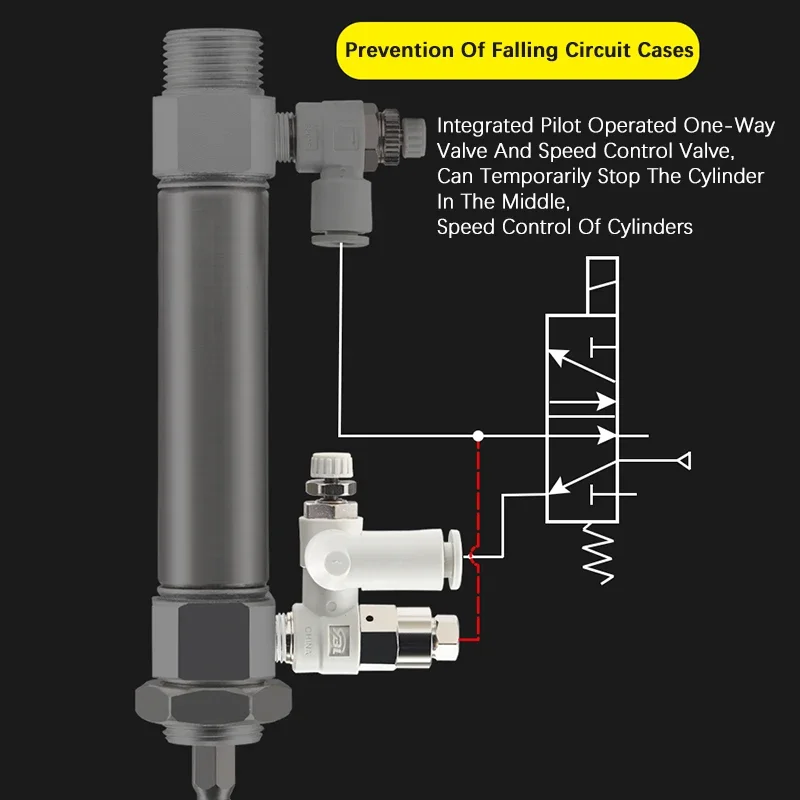 Prevention Of Falling Circuit Cases

Integrated Pilot Operated One-Way Valve And Speed Control Valve, Can Temporarily Stop The Cylinder In The Middle, Speed Control Of Cylinders

CHINA